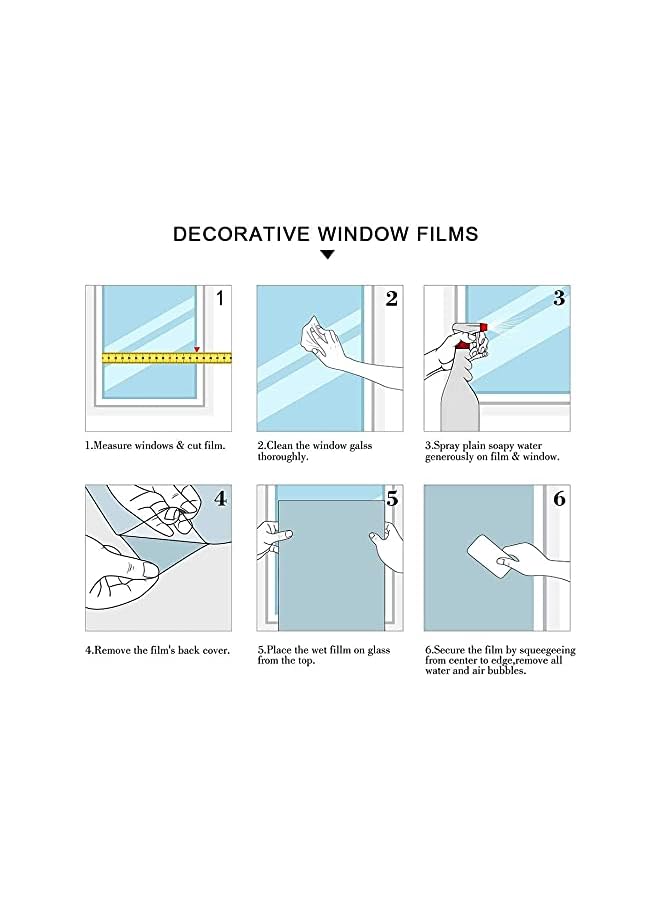 DECORATIVE WINDOW FILMS

1

1.Measure windows & cut film.

2

2.Clean the window galss thoroughly.

3

3.Spray plain soapy water generously on film & window.

4

4.Remove the film's back cover.

5

5.Place the wet fillm on glass from the top.

6

6.Secure the film by squeegeeing from center to edge,remove all water and air bubbles.