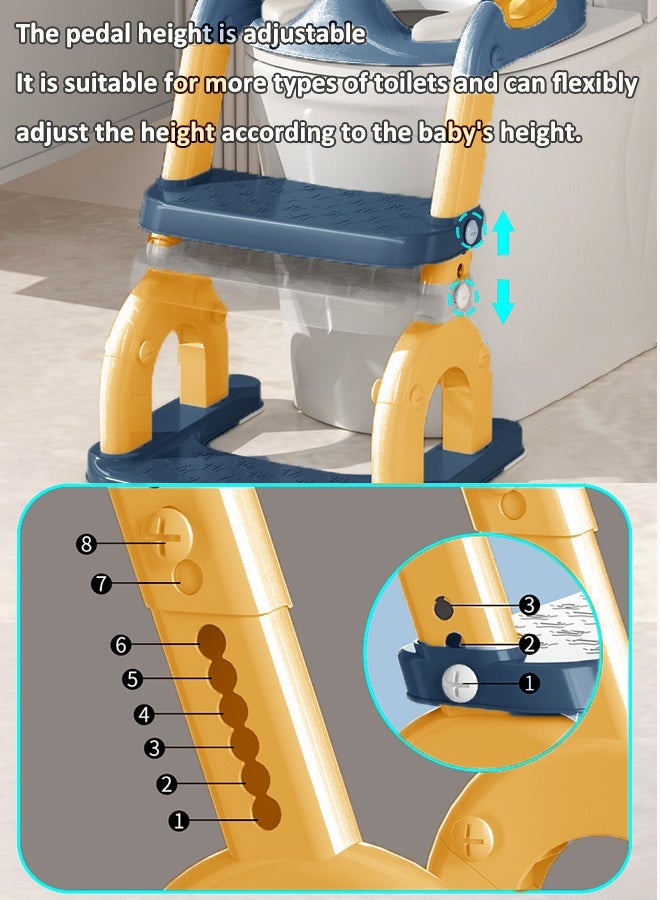 The pedal height is adjustable
It is suitable for more types of toilets and can flexibly adjust the height according to the baby's height.

8
7
6
5
4
3
2
1

3
2
1