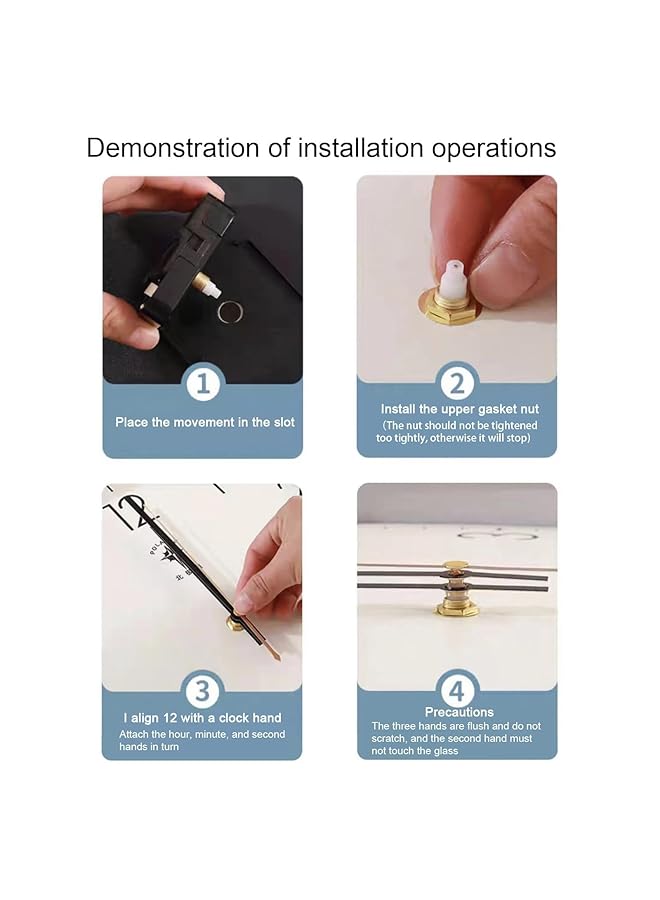 Demonstration of installation operations

1
Place the movement in the slot

2
Install the upper gasket nut
(The nut should not be tightened too tightly, otherwise it will stop)

3
I align 12 with a clock hand
Attach the hour, minute, and second hands in turn

4
Precautions
The three hands are flush and do not scratch, and the second hand must not touch the glass