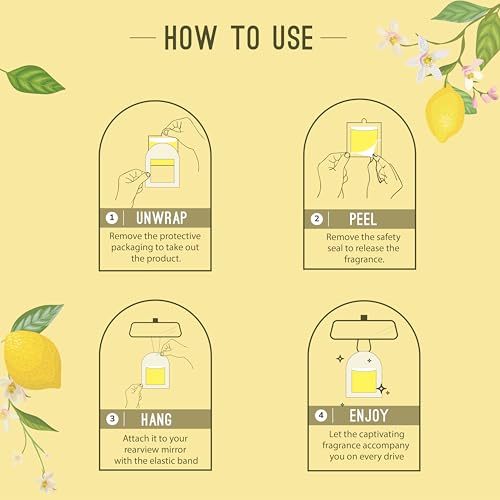 HOW TO USE

1 UNWRAP
Remove the protective packaging to take out the product.

2 PEEL
Remove the safety seal to release the fragrance.

3 HANG
Attach it to your rearview mirror with the elastic band

4 ENJOY
Let the captivating fragrance accompany you on every drive