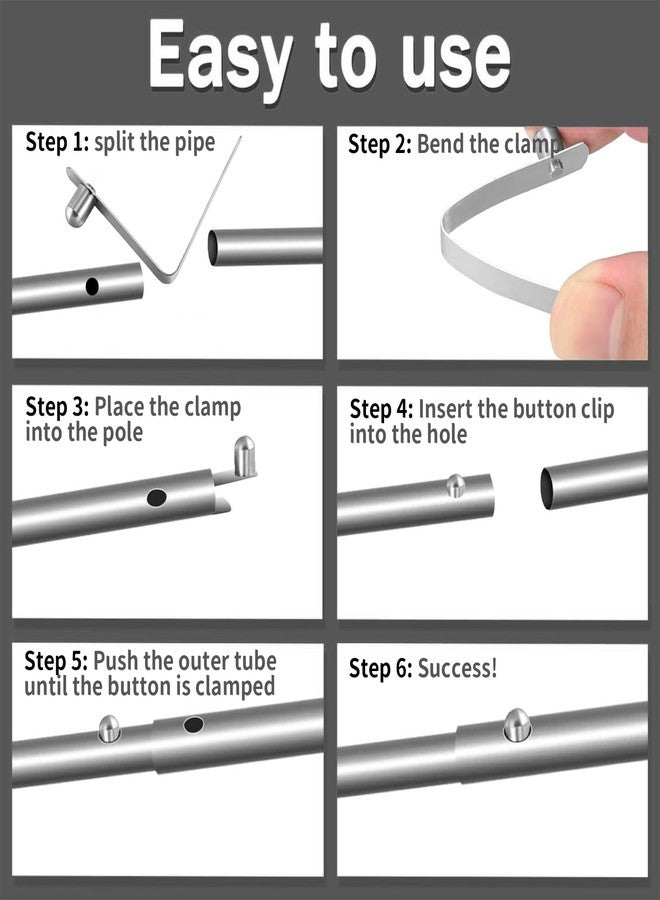 Easy to use

Step 1: split the pipe

Step 2: Bend the clamp

Step 3: Place the clamp into the pole

Step 4: Insert the button clip into the hole

Step 5: Push the outer tube until the button is clamped

Step 6: Success!