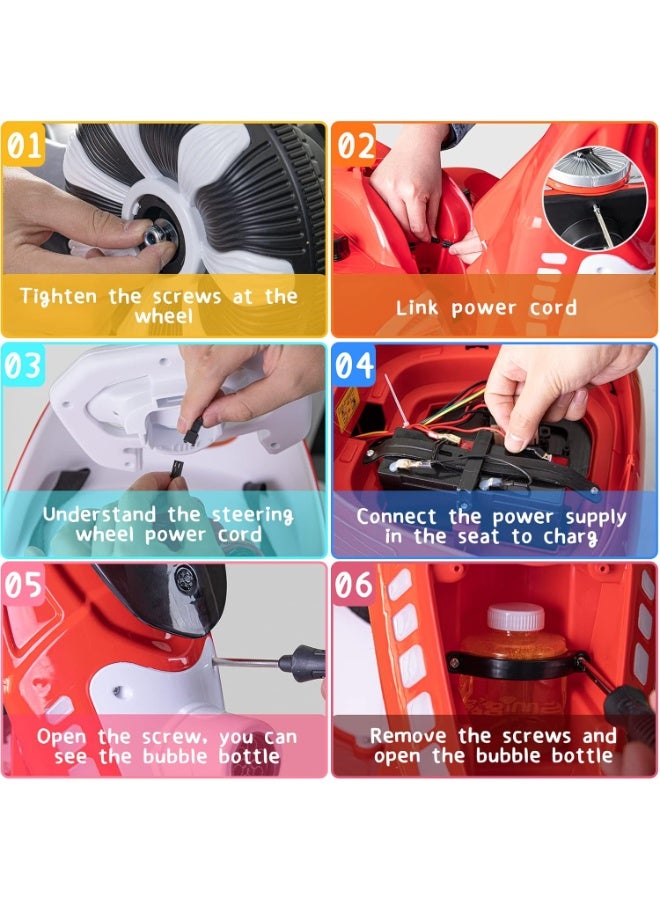 01

Tighten the screws at the wheel

02

Link power cord

03

Understand the steering wheel power cord

04

Connect the power supply in the seat to charg

05

Open the screw, you can see the bubble bottle

06

Remove the screws and open the bubble bottle