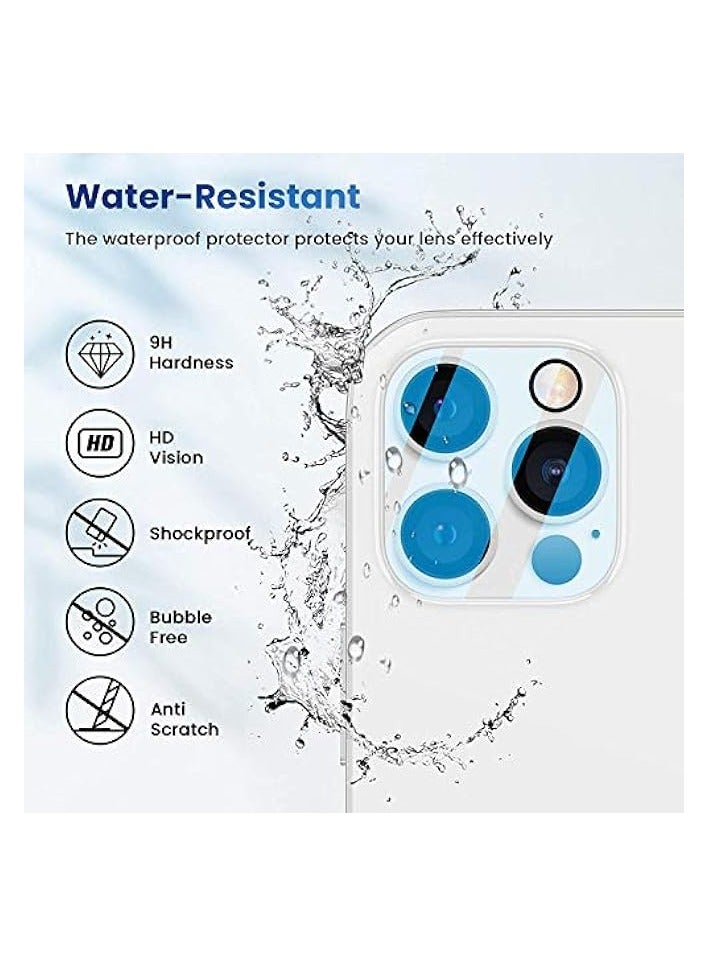 Water-Resistant

The waterproof protector protects your lens effectively

9H Hardness

HD

HD Vision

Shockproof

Bubble Free

Anti Scratch