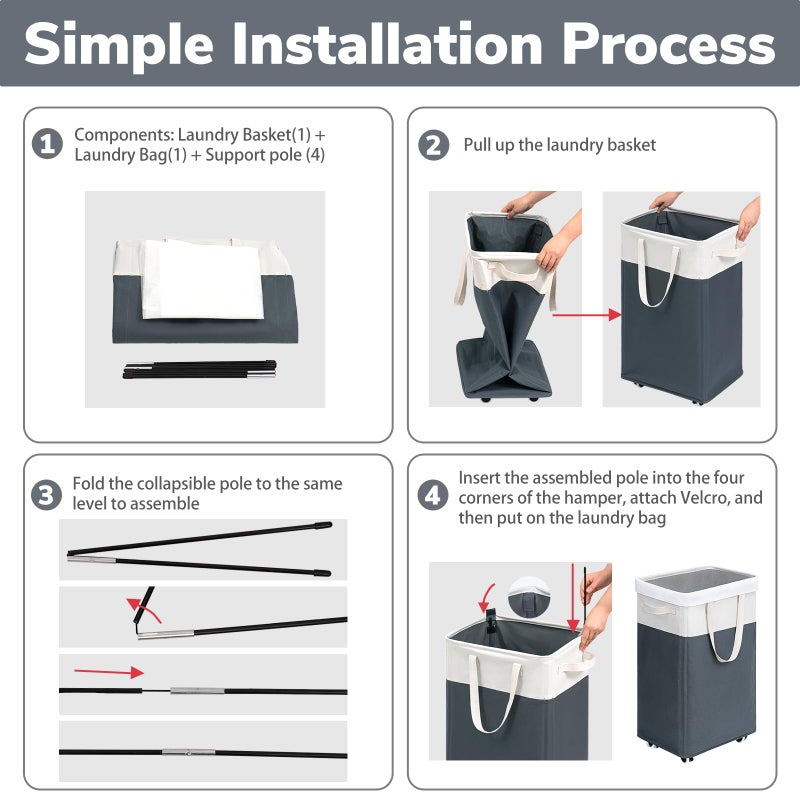 Simple Installation Process

1 Components: Laundry Basket(1) + Laundry Bag(1) + Support pole (4)

2 Pull up the laundry basket

3 Fold the collapsible pole to the same level to assemble

4 Insert the assembled pole into the four corners of the hamper, attach Velcro, and then put on the laundry bag