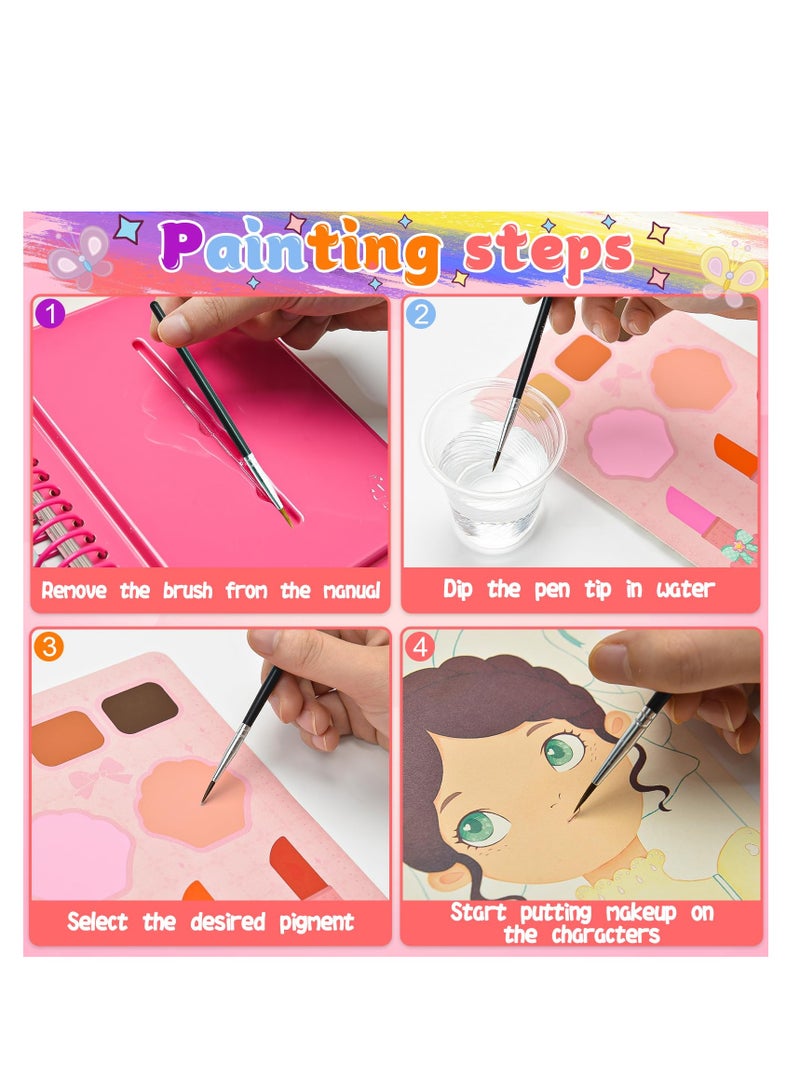 Painting steps

1
Remove the brush from the manual

2
Dip the pen tip in water

3
Select the desired pigment

4
Start putting makeup on the characters