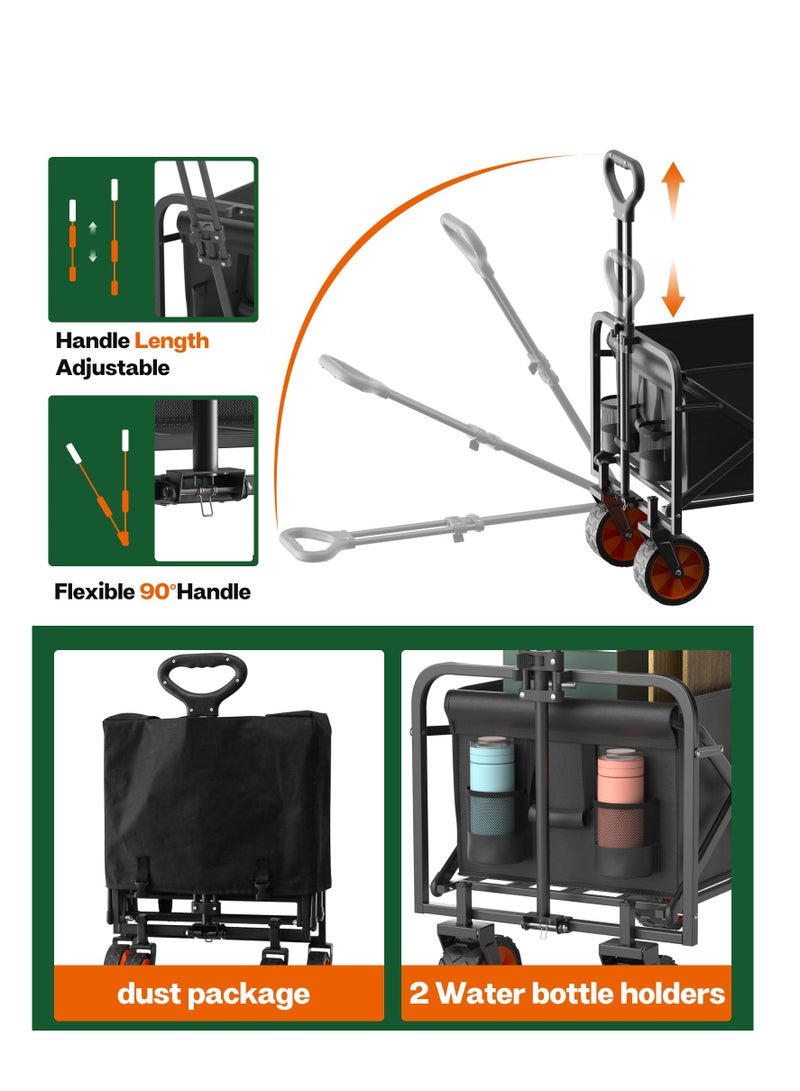 Handle Length Adjustable

Flexible 90°Handle

dust package

2 Water bottle holders