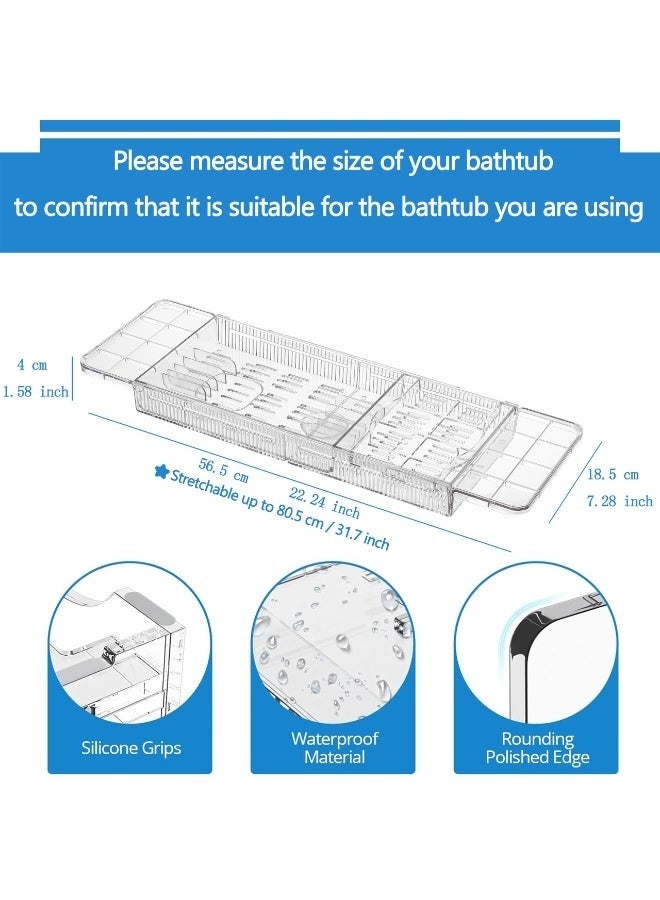 Please measure the size of your bathtub
to confirm that it is suitable for the bathtub you are using

4 cm
1.58 inch

56.5 cm
22.24 inch
Stretchable up to 80.5 cm / 31.7 inch

18.5 cm
7.28 inch

Silicone Grips

Waterproof Material

Rounding Polished Edge