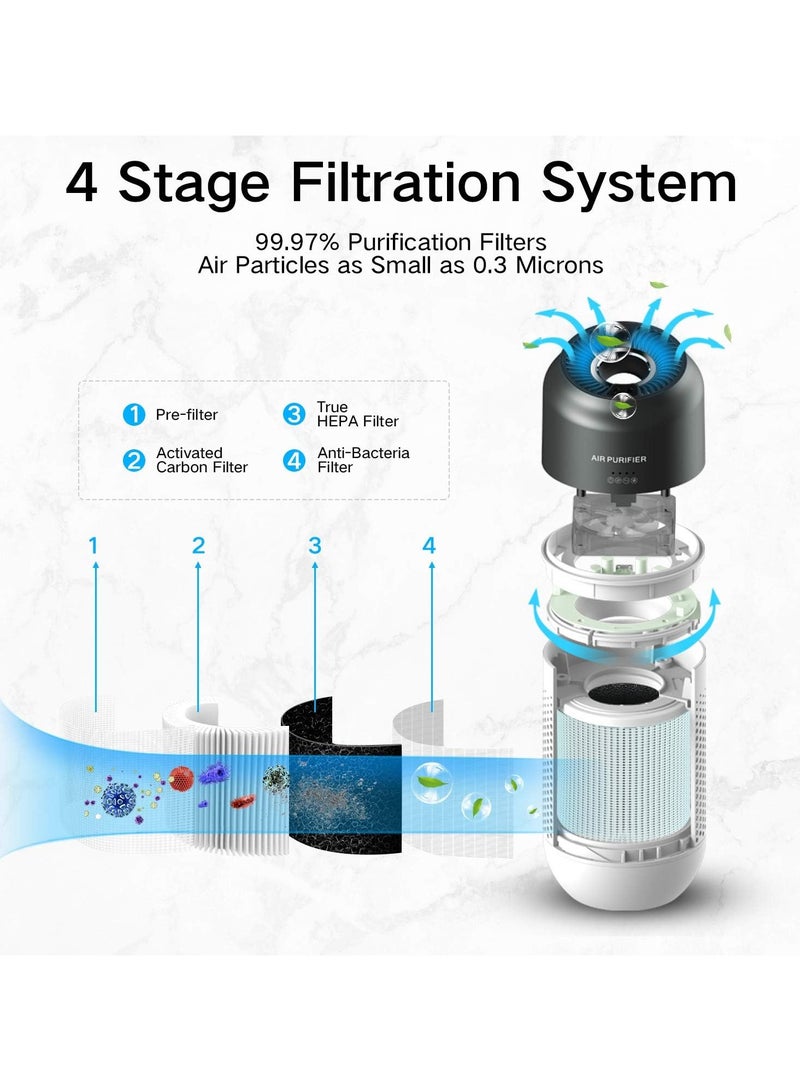 4 Stage Filtration System

99.97% Purification Filters
Air Particles as Small as 0.3 Microns

1 Pre-filter
2 Activated Carbon Filter
3 True HEPA Filter
4 Anti-Bacteria Filter

AIR PURIFIER

1
2
3
4