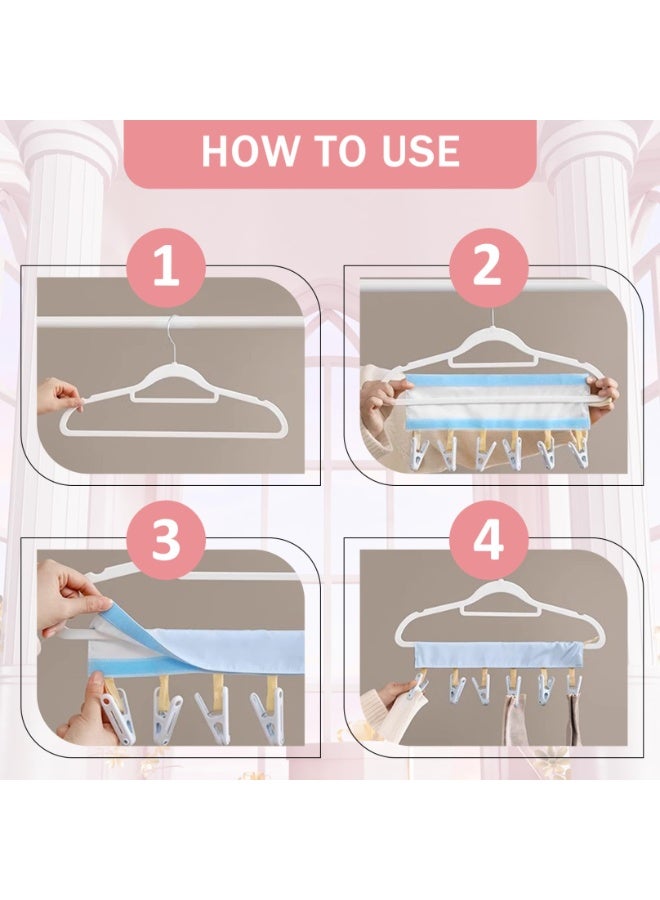 HOW TO USE

1

2

3

4