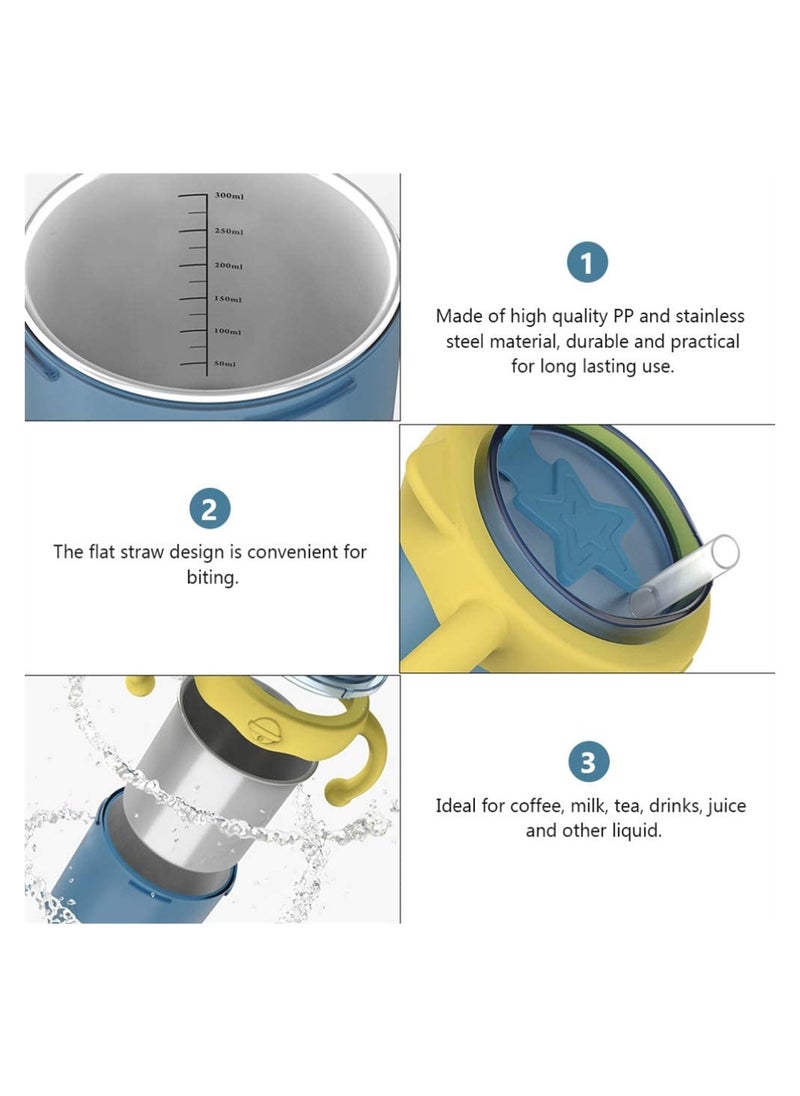 300ml
250ml
200ml
150ml
100ml
50ml

1

Made of high quality PP and stainless steel material, durable and practical for long lasting use.

2

The flat straw design is convenient for biting.

3

Ideal for coffee, milk, tea, drinks, juice and other liquid.