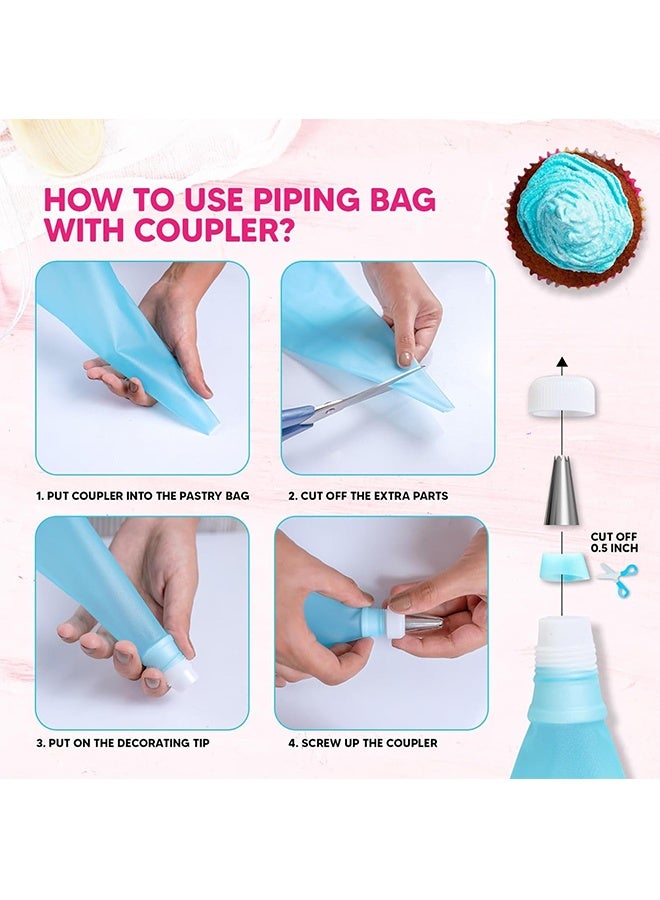 HOW TO USE PIPING BAG WITH COUPLER?

1. PUT COUPLER INTO THE PASTRY BAG

2. CUT OFF THE EXTRA PARTS

3. PUT ON THE DECORATING TIP

4. SCREW UP THE COUPLER

CUT OFF 0.5 INCH