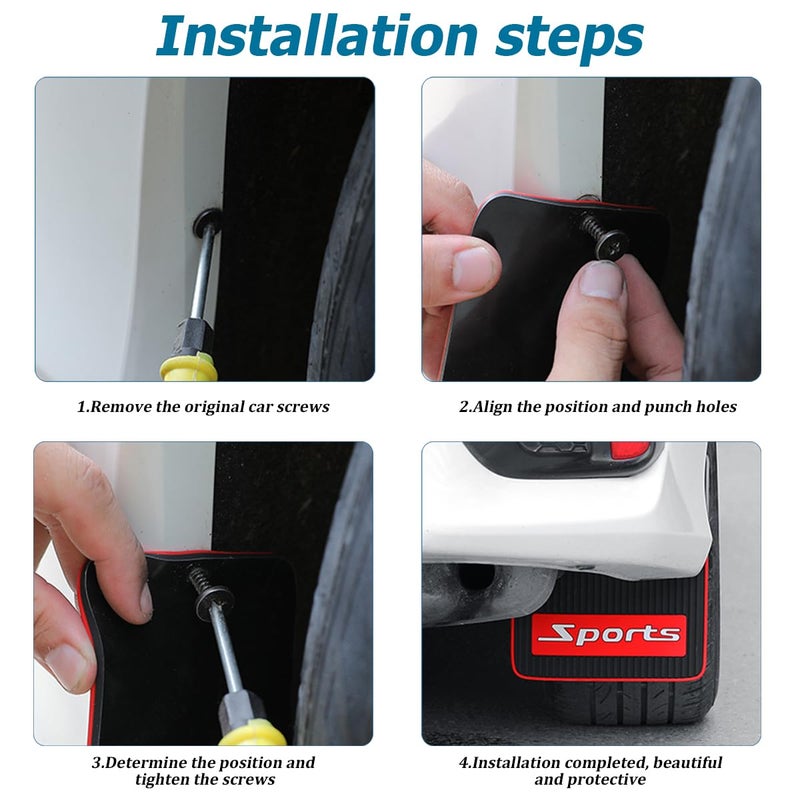 Installation steps

1.Remove the original car screws

2.Align the position and punch holes

3.Determine the position and tighten the screws

Sports

4.Installation completed, beautiful and protective