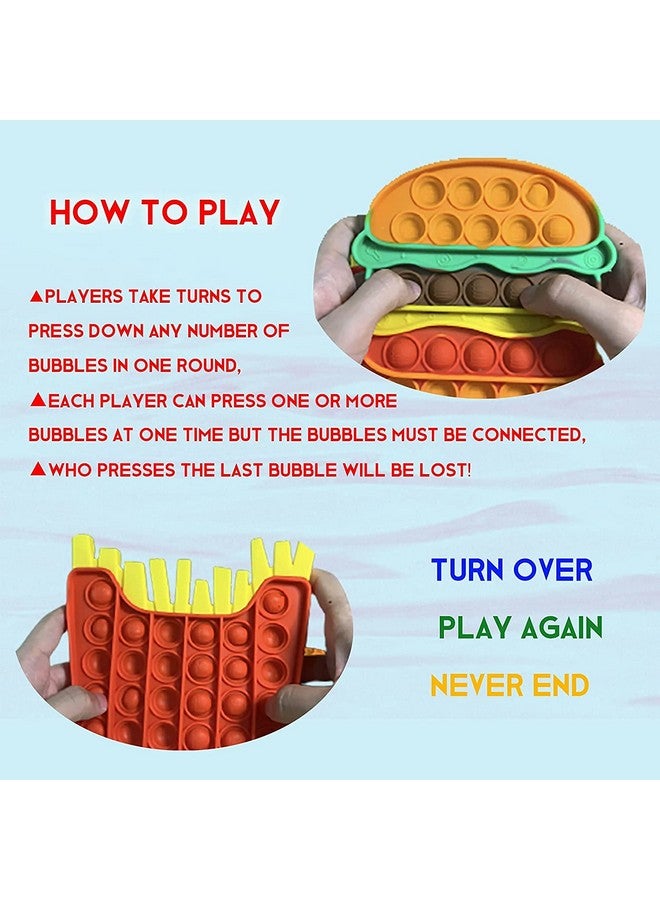 HOW TO PLAY

▲PLAYERS TAKE TURNS TO PRESS DOWN ANY NUMBER OF BUBBLES IN ONE ROUND,

▲EACH PLAYER CAN PRESS ONE OR MORE BUBBLES AT ONE TIME BUT THE BUBBLES MUST BE CONNECTED,

▲WHO PRESSES THE LAST BUBBLE WILL BE LOST!

TURN OVER

PLAY AGAIN

NEVER END