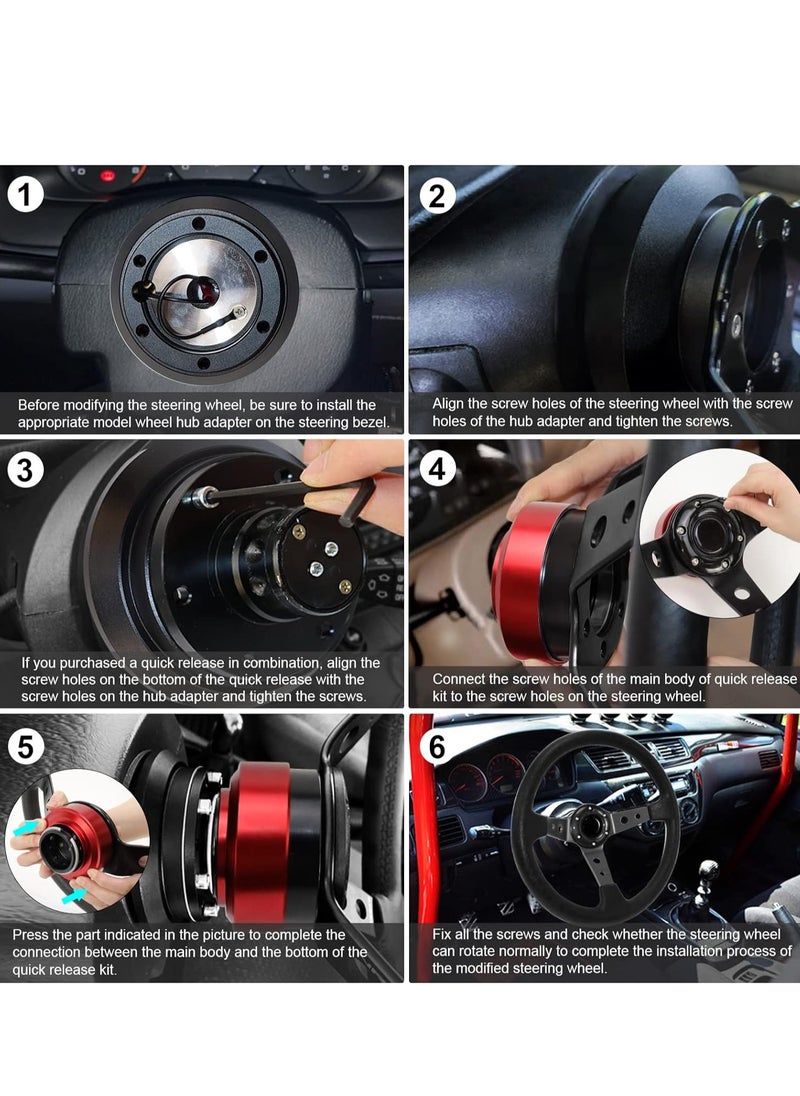 1

Before modifying the steering wheel, be sure to install the appropriate model wheel hub adapter on the steering bezel.

2

Align the screw holes of the steering wheel with the screw holes of the hub adapter and tighten the screws.

3

If you purchased a quick release in combination, align the screw holes on the bottom of the quick release with the screw holes on the hub adapter and tighten the screws.

4

Connect the screw holes of the main body of quick release kit to the screw holes on the steering wheel.

5

Press the part indicated in the picture to complete the connection between the main body and the bottom of the quick release kit.

6

Fix all the screws and check whether the steering wheel can rotate normally to complete the installation process of the modified steering wheel.