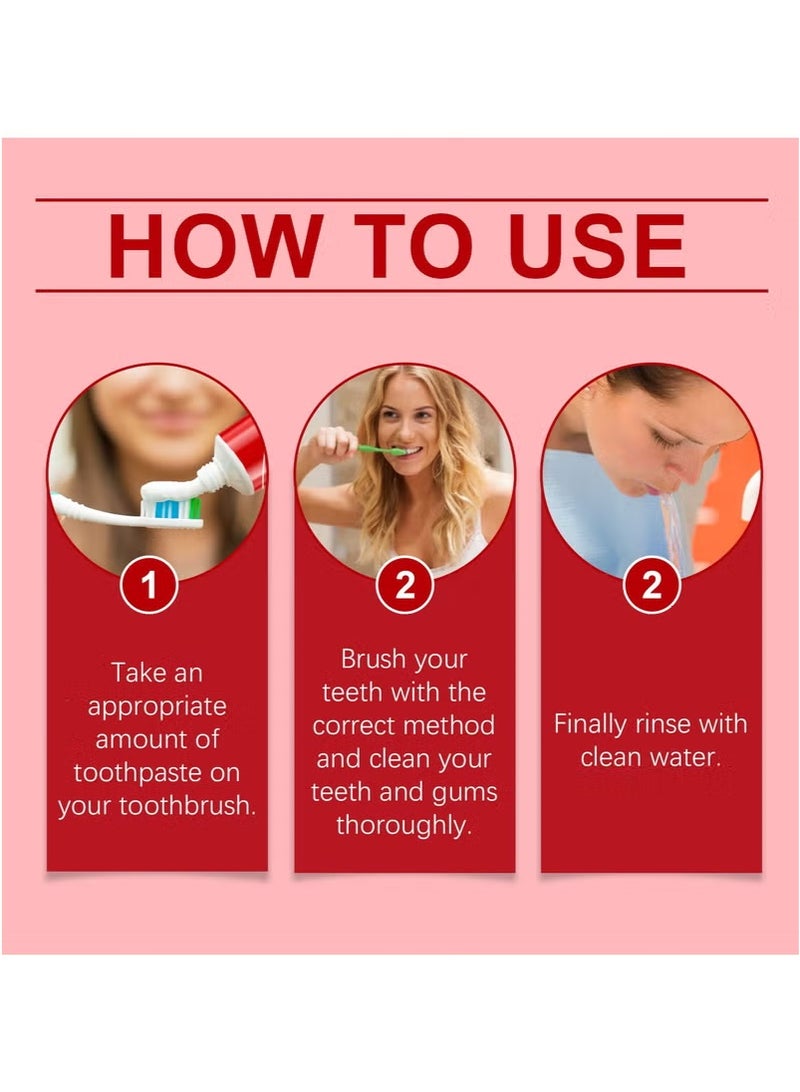 HOW TO USE

1

Take an appropriate amount of toothpaste on your toothbrush.

2

Brush your teeth with the correct method and clean your teeth and gums thoroughly.

2

Finally rinse with clean water.