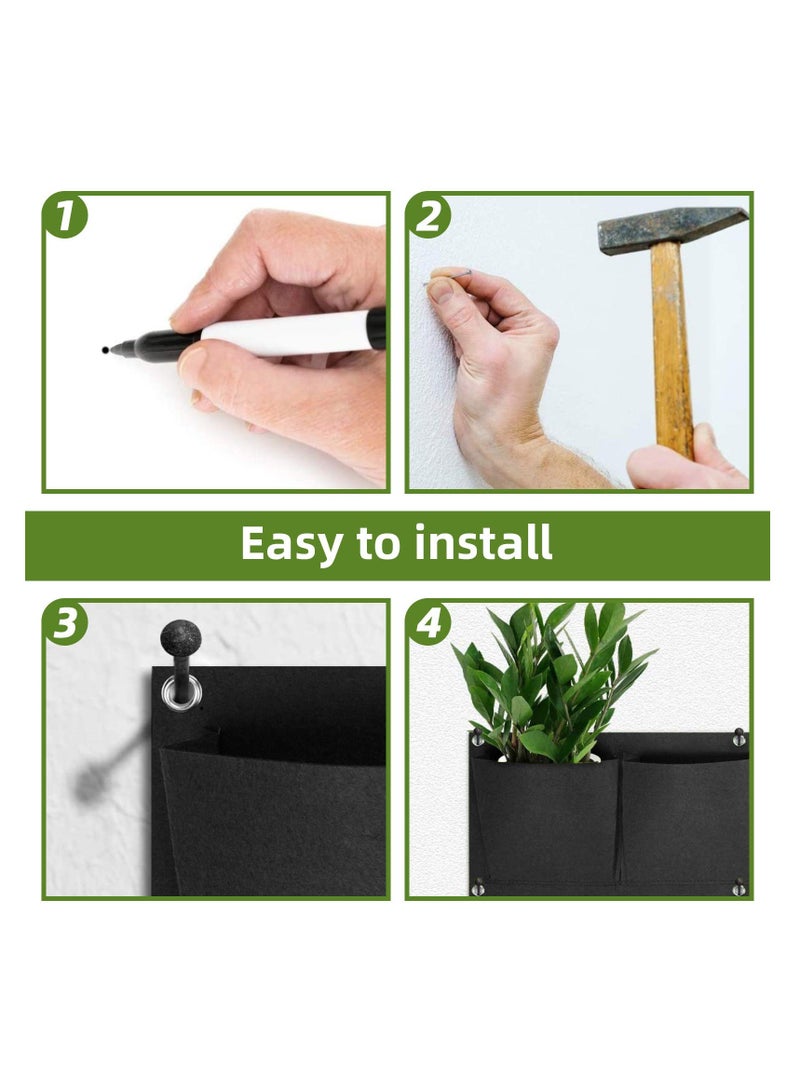 1

2

Easy to install

3

4