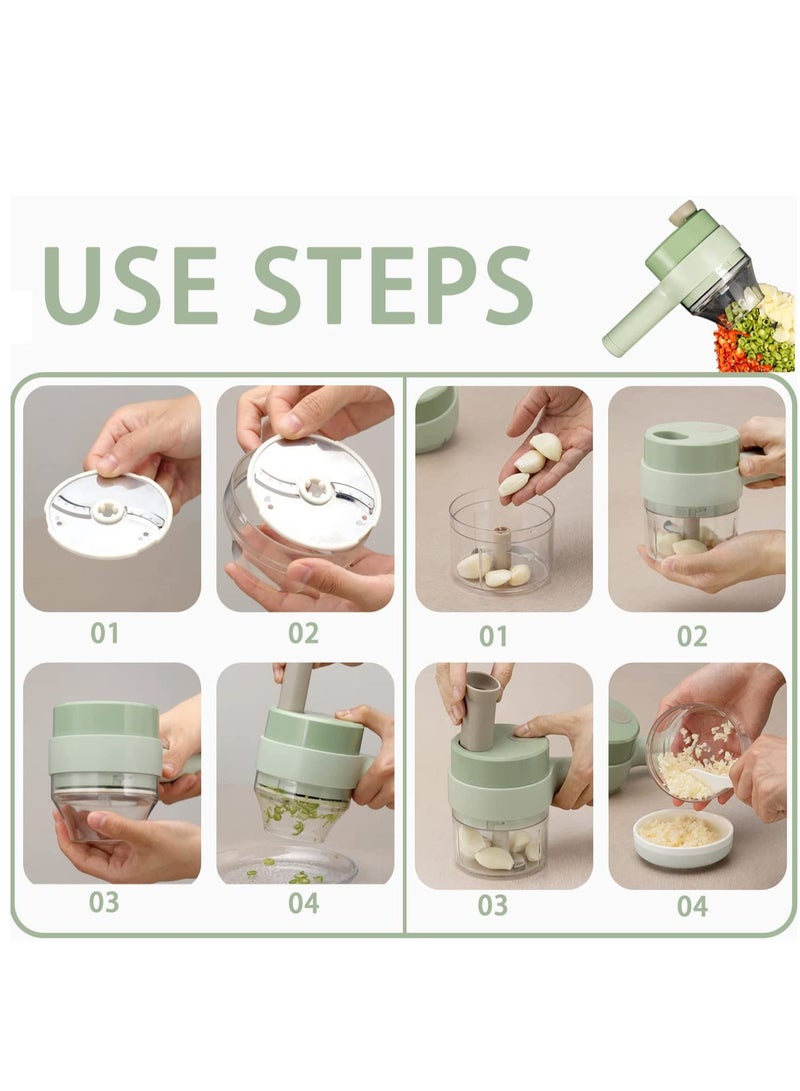 USE STEPS

01

02

03

04

01

02

03

04