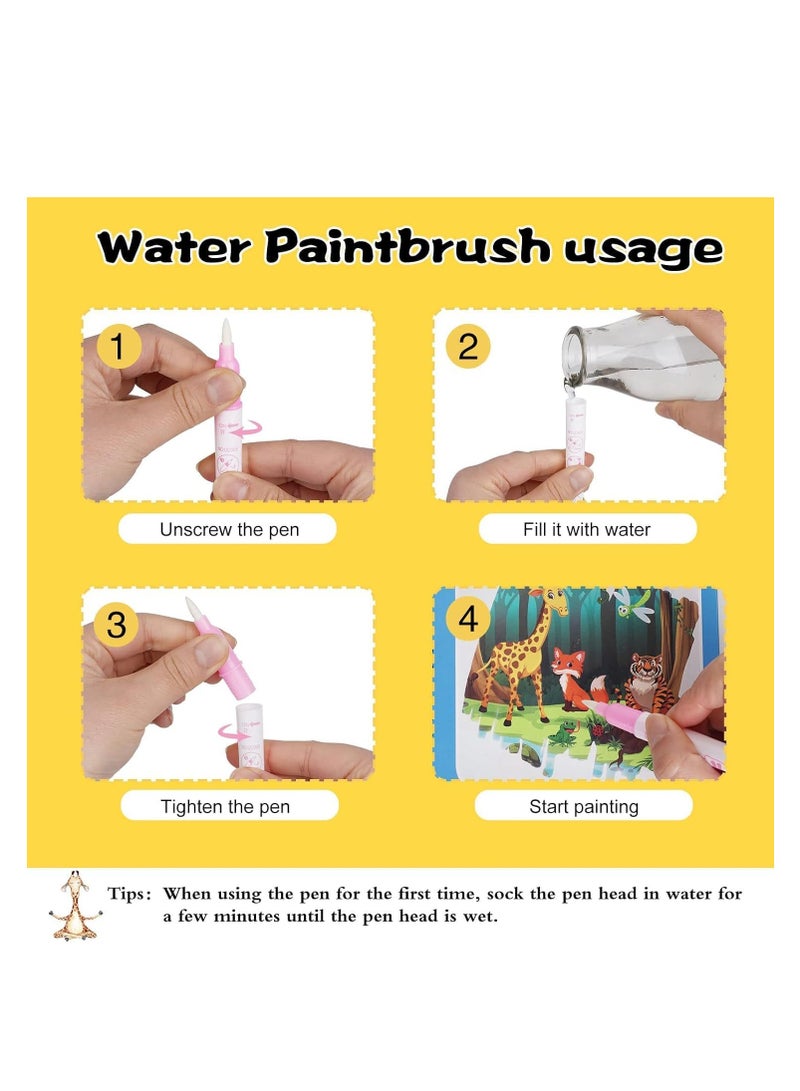 Water Paintbrush usage

1

Unscrew the pen

2

Fill it with water

3

Tighten the pen

4

Start painting

Tips: When using the pen for the first time, sock the pen head in water for a few minutes until the pen head is wet.