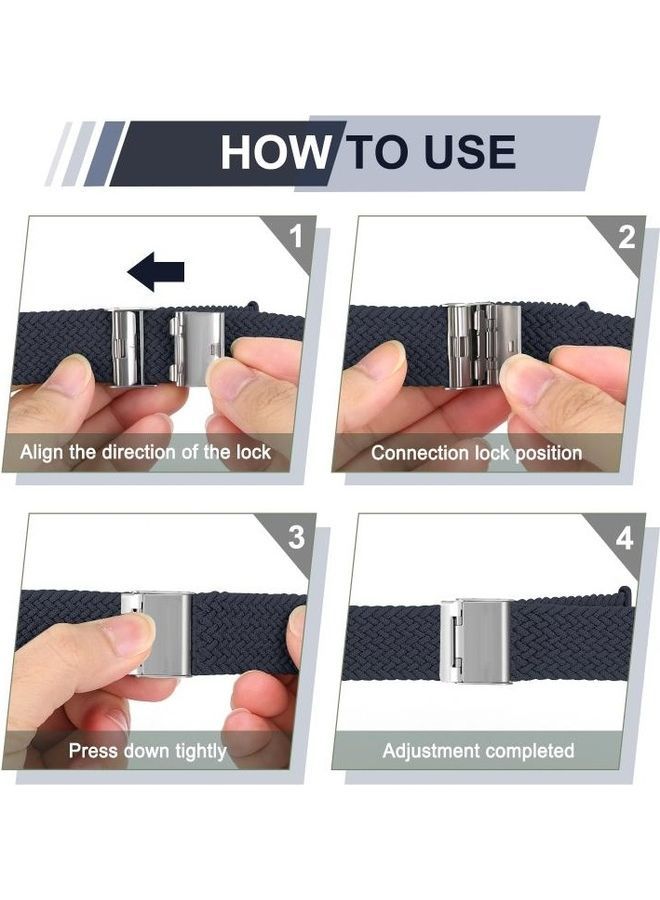 HOW TO USE

1

Align the direction of the lock

2

Connection lock position

3

Press down tightly

4

Adjustment completed