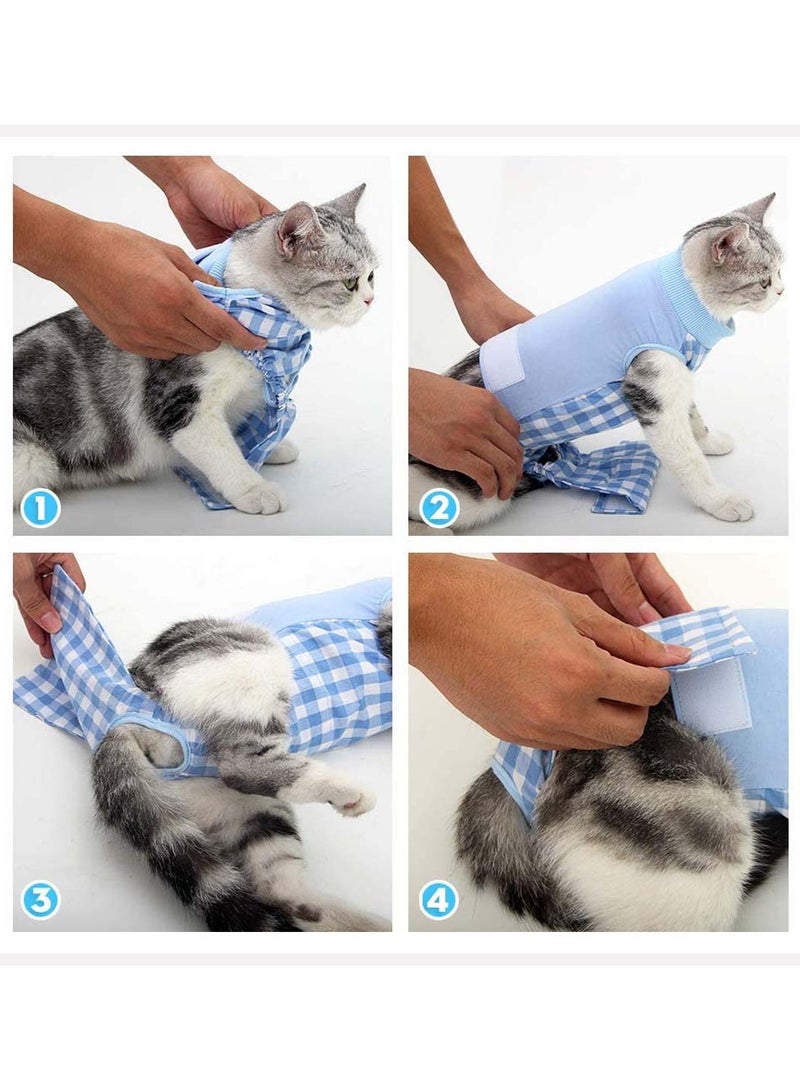 1

2

3

4