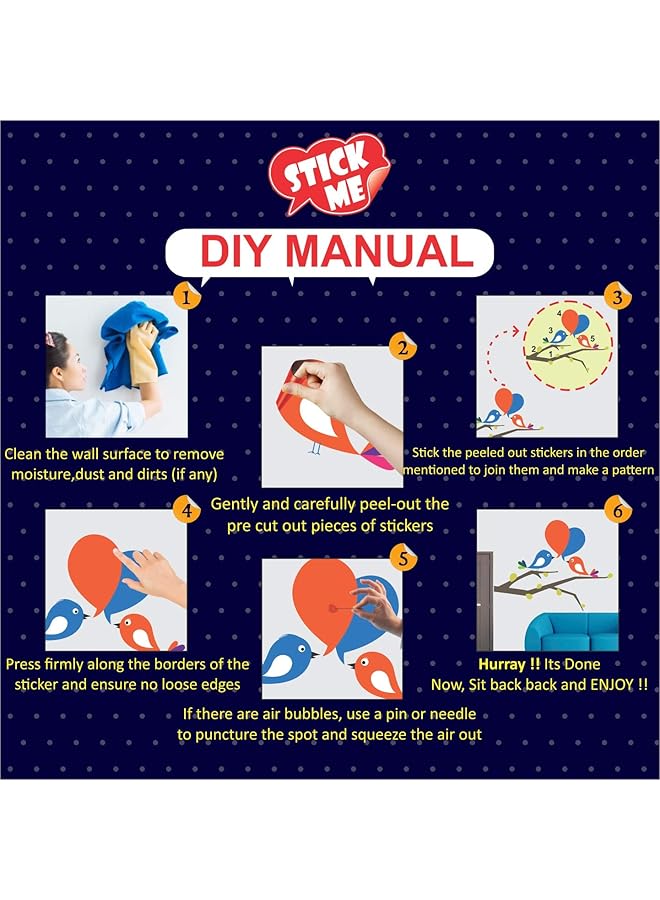 STICK ME

DIY MANUAL

1

Clean the wall surface to remove moisture,dust and dirts (if any)

2

Gently and carefully peel-out the pre cut out pieces of stickers

3

1 2 3 4 5

Stick the peeled out stickers in the order mentioned to join them and make a pattern

4

Press firmly along the borders of the sticker and ensure no loose edges

5

If there are air bubbles, use a pin or needle to puncture the spot and squeeze the air out

6

Hurray !! Its Done
Now, Sit back back and ENJOY !!