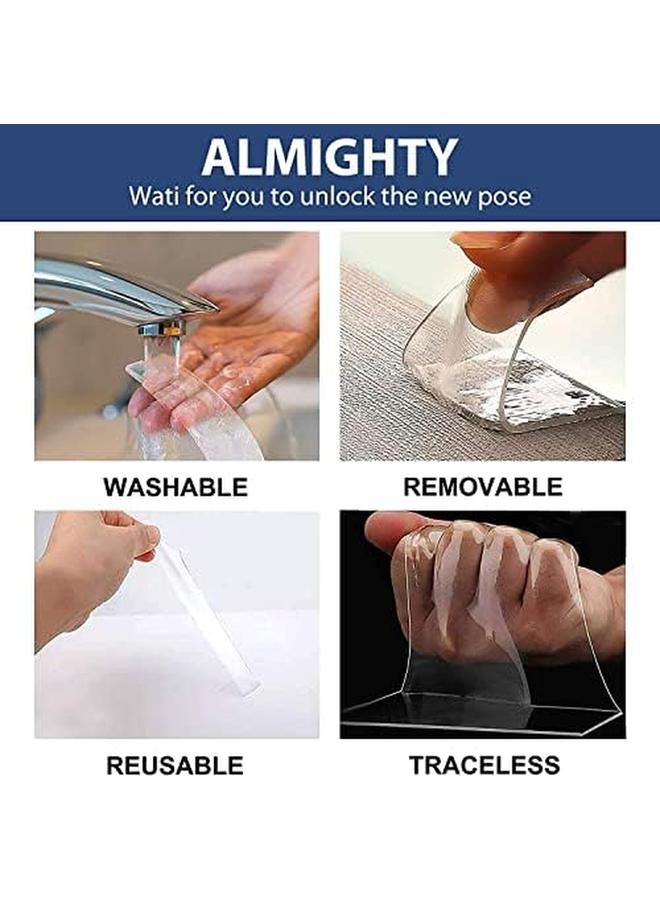 ALMIGHTY
Wati for you to unlock the new pose

WASHABLE

REMOVABLE

REUSABLE

TRACELESS