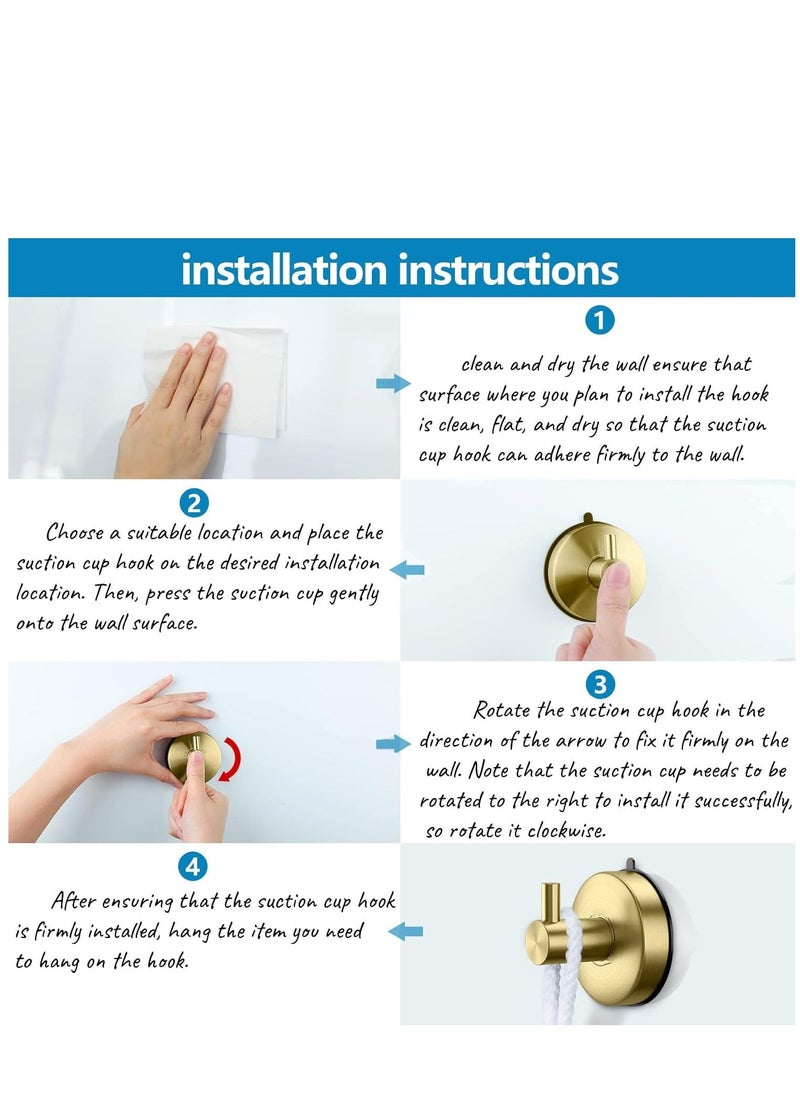 installation instructions

1

clean and dry the wall ensure that surface where you plan to install the hook is clean, flat, and dry so that the suction cup hook can adhere firmly to the wall.

2

Choose a suitable location and place the suction cup hook on the desired installation location. Then, press the suction cup gently onto the wall surface.

3

Rotate the suction cup hook in the direction of the arrow to fix it firmly on the wall. Note that the suction cup needs to be rotated to the right to install it successfully, so rotate it clockwise.

4

After ensuring that the suction cup hook is firmly installed, hang the item you need to hang on the hook.