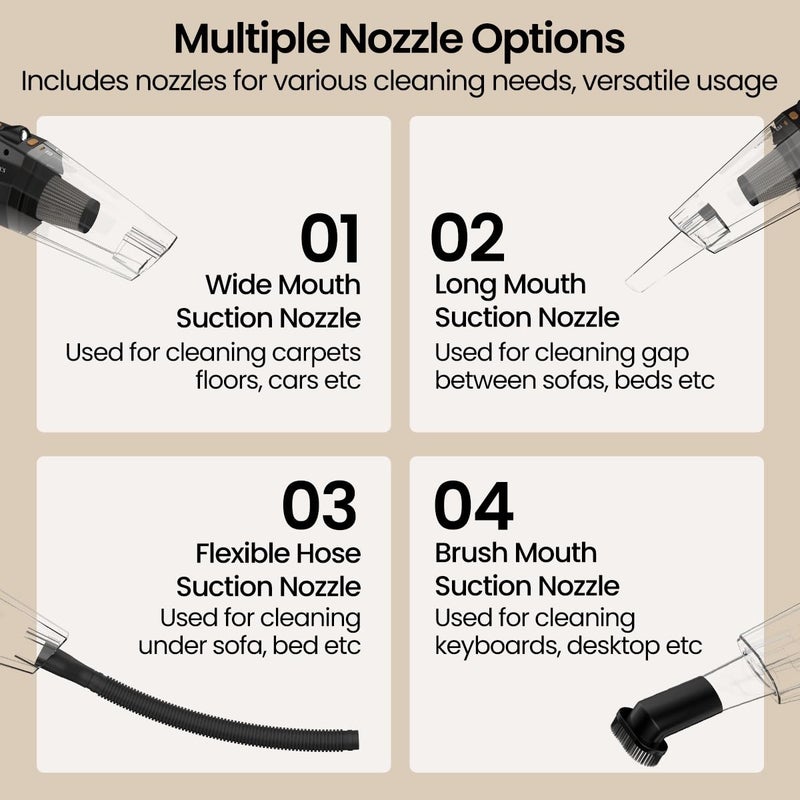 Multiple Nozzle Options

Includes nozzles for various cleaning needs, versatile usage

01
Wide Mouth Suction Nozzle
Used for cleaning carpets floors, cars etc

02
Long Mouth Suction Nozzle
Used for cleaning gap between sofas, beds etc

03
Flexible Hose Suction Nozzle
Used for cleaning under sofa, bed etc

04
Brush Mouth Suction Nozzle
Used for cleaning keyboards, desktop etc