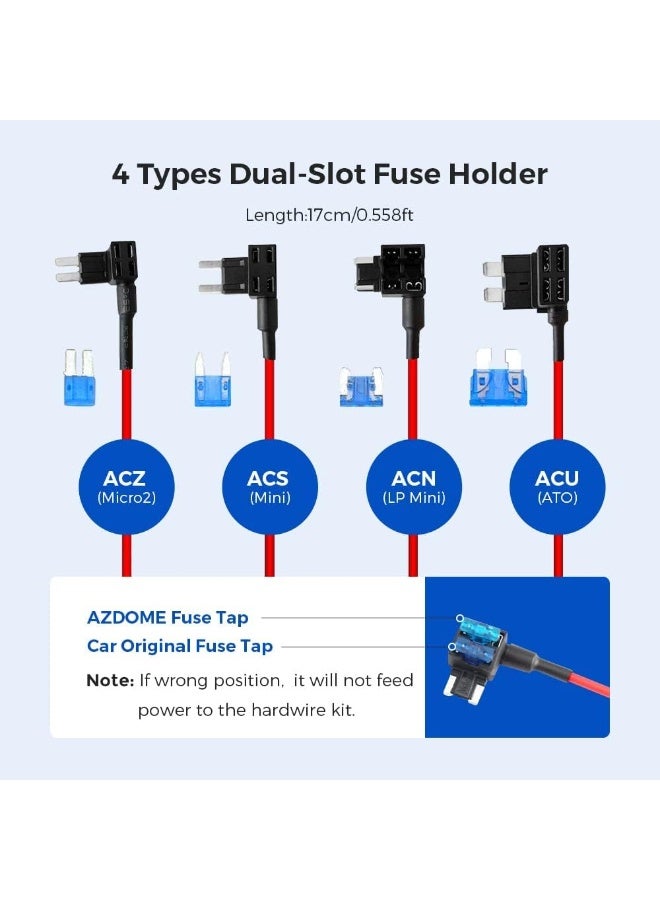 4 Types Dual-Slot Fuse Holder

Length:17cm/0.558ft

ACZ
(Micro2)

ACS
(Mini)

ACN
(LP Mini)

ACU
(ATO)

AZDOME Fuse Tap
Car Original Fuse Tap

Note: If wrong position, it will not feed power to the hardwire kit.