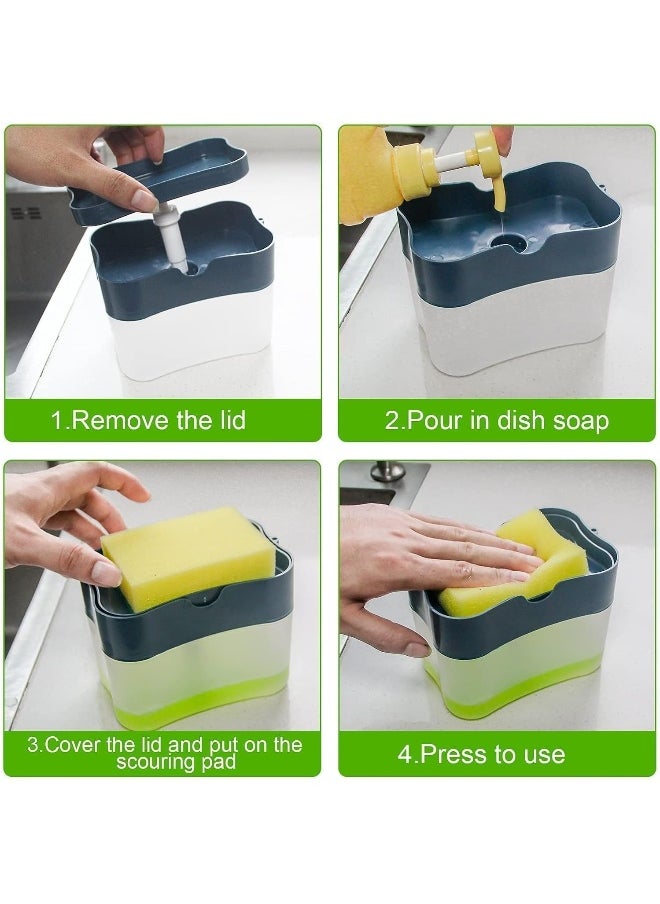 1.Remove the lid

2.Pour in dish soap

3.Cover the lid and put on the scouring pad

4.Press to use