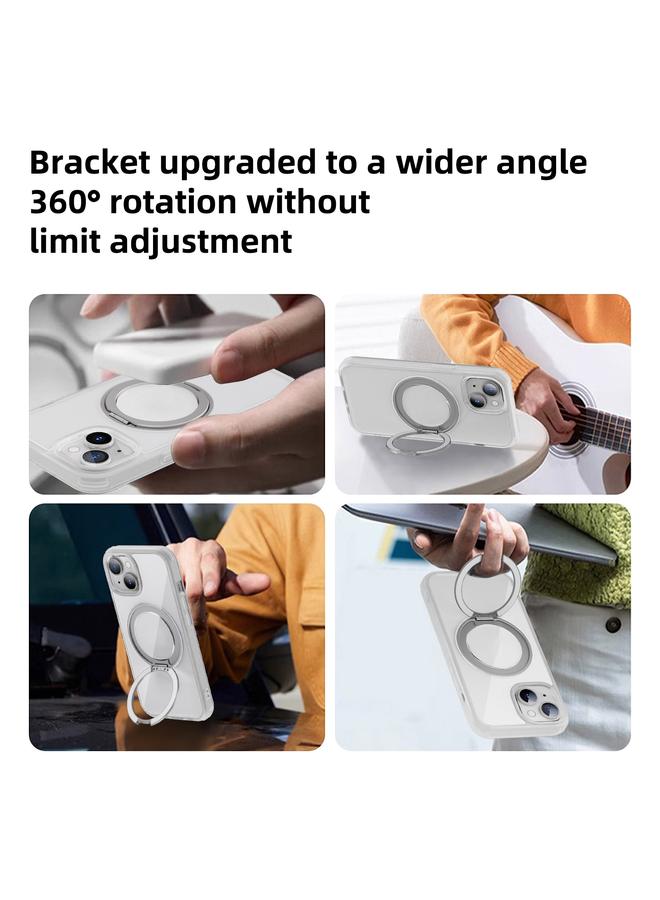 Bracket upgraded to a wider angle
360° rotation without
limit adjustment