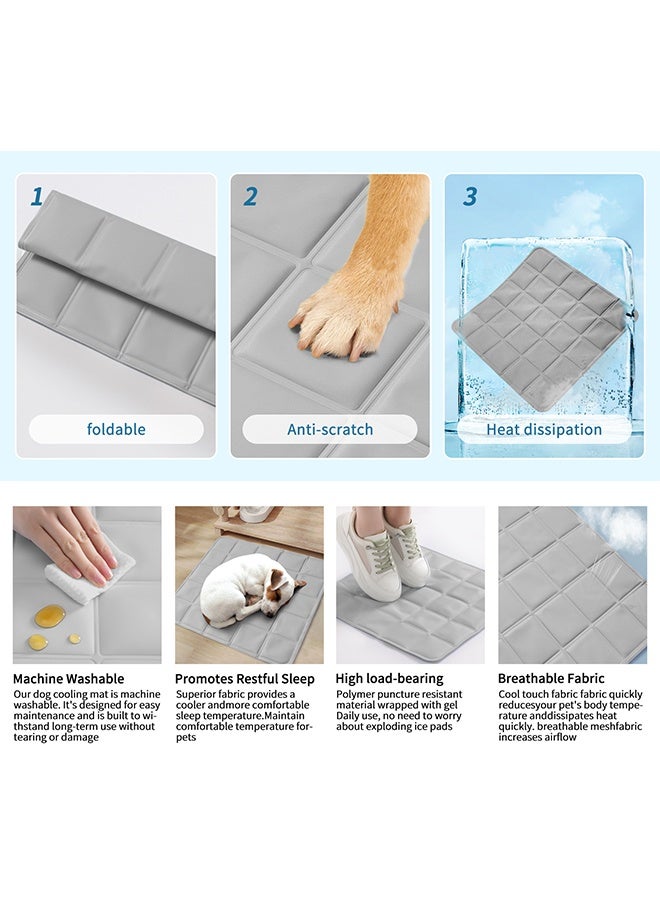 1

foldable

2

Anti-scratch

3

Heat dissipation

Machine Washable
Our dog cooling mat is machine washable. It's designed for easy maintenance and is built to withstand long-term use without tearing or damage

Promotes Restful Sleep
Superior fabric provides a cooler andmore comfortable sleep temperature.Maintain comfortable temperature forpets

High load-bearing
Polymer puncture resistant material wrapped with gel Daily use, no need to worry about exploding ice pads

Breathable Fabric
Cool touch fabric fabric quickly reducesyour pet's body temperature anddissipates heat quickly. breathable meshfabric increases airflow