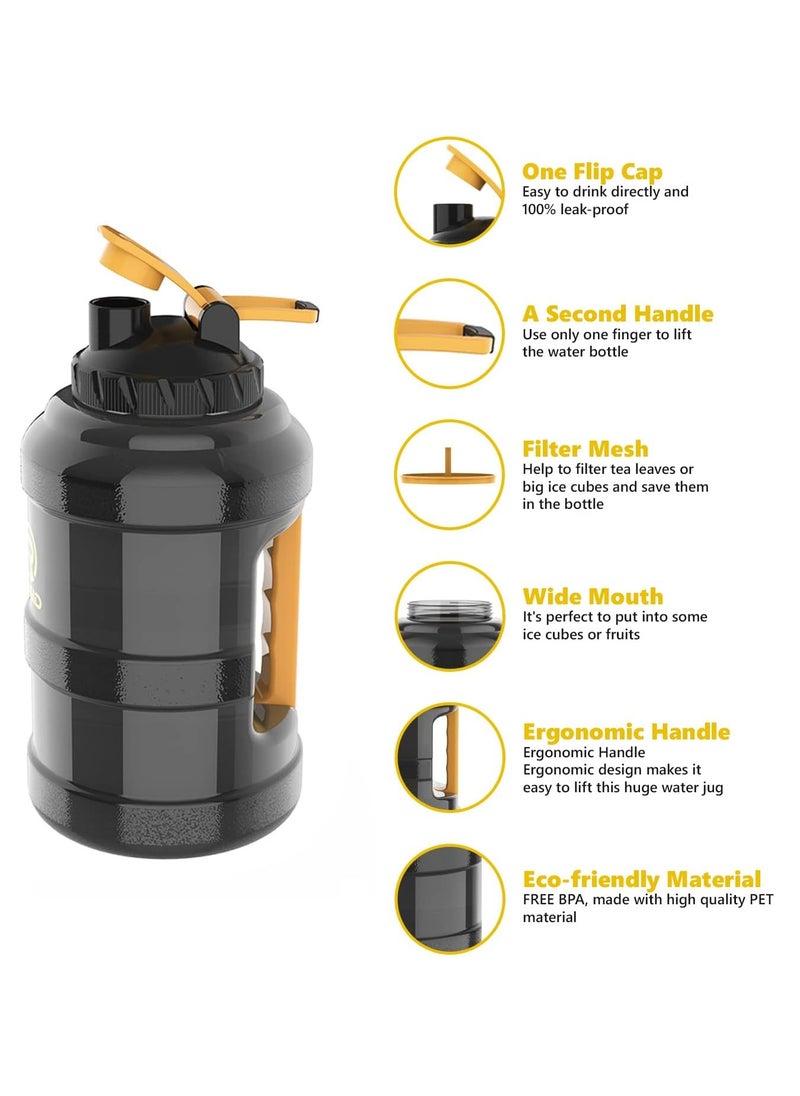 One Flip Cap
Easy to drink directly and 100% leak-proof

A Second Handle
Use only one finger to lift the water bottle

Filter Mesh
Help to filter tea leaves or big ice cubes and save them in the bottle

Wide Mouth
It's perfect to put into some ice cubes or fruits

Ergonomic Handle
Ergonomic Handle
Ergonomic design makes it easy to lift this huge water jug

Eco-friendly Material
FREE BPA, made with high quality PET material