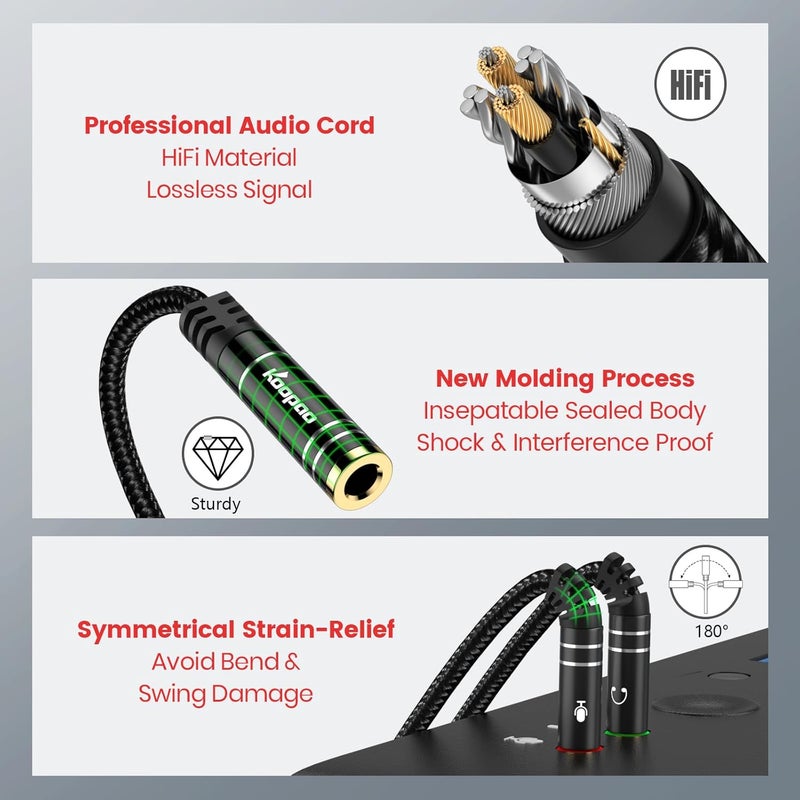 Professional Audio Cord
HiFi Material
Lossless Signal

HiFi

koopao

Sturdy

New Molding Process
Insepatable Sealed Body
Shock & Interference Proof

Symmetrical Strain-Relief
Avoid Bend &
Swing Damage

180°