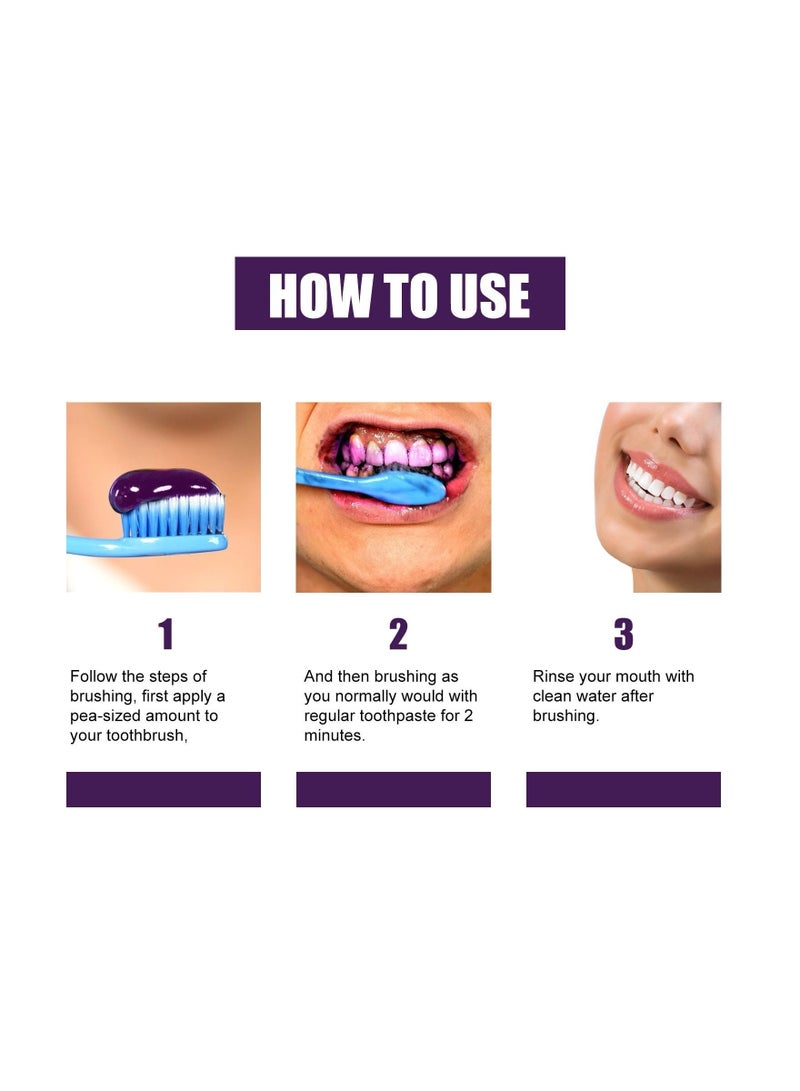 HOW TO USE

1

Follow the steps of brushing, first apply a pea-sized amount to your toothbrush,

2

And then brushing as you normally would with regular toothpaste for 2 minutes.

3

Rinse your mouth with clean water after brushing.