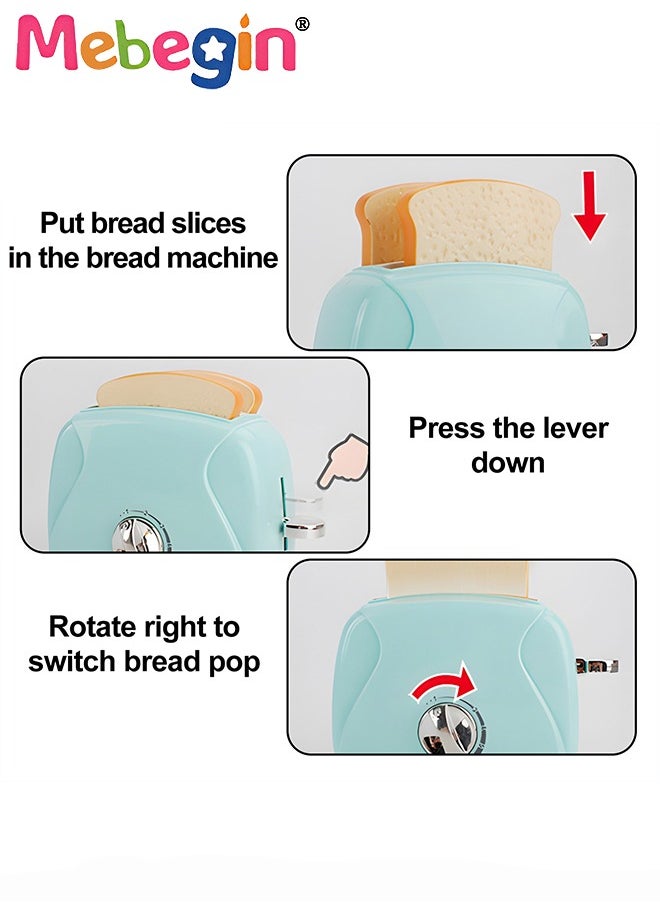 Mebegin®

Put bread slices in the bread machine

Press the lever down

Rotate right to switch bread pop