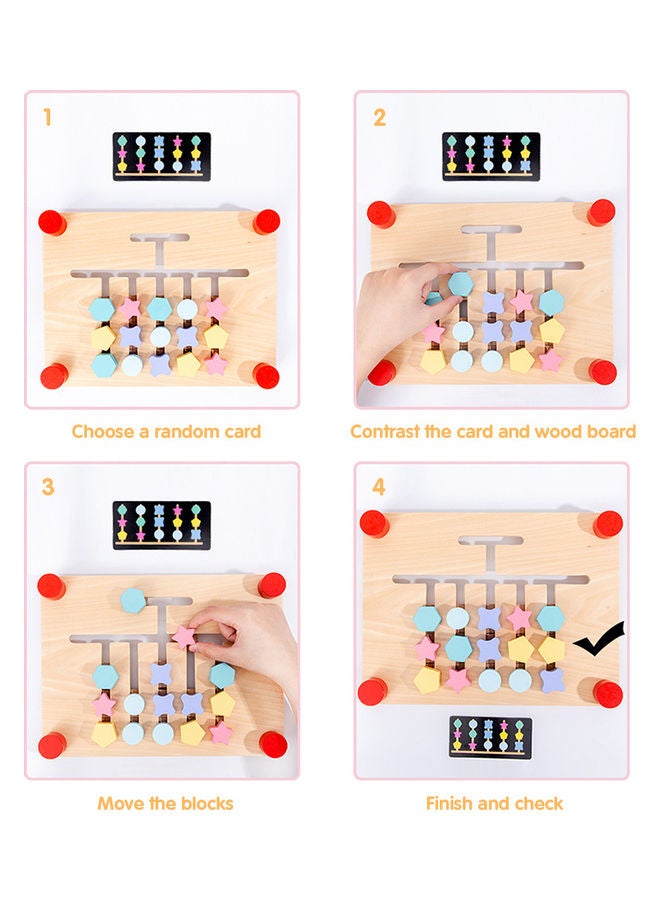 1

Choose a random card

2

Contrast the card and wood board

3

Move the blocks

4

Finish and check