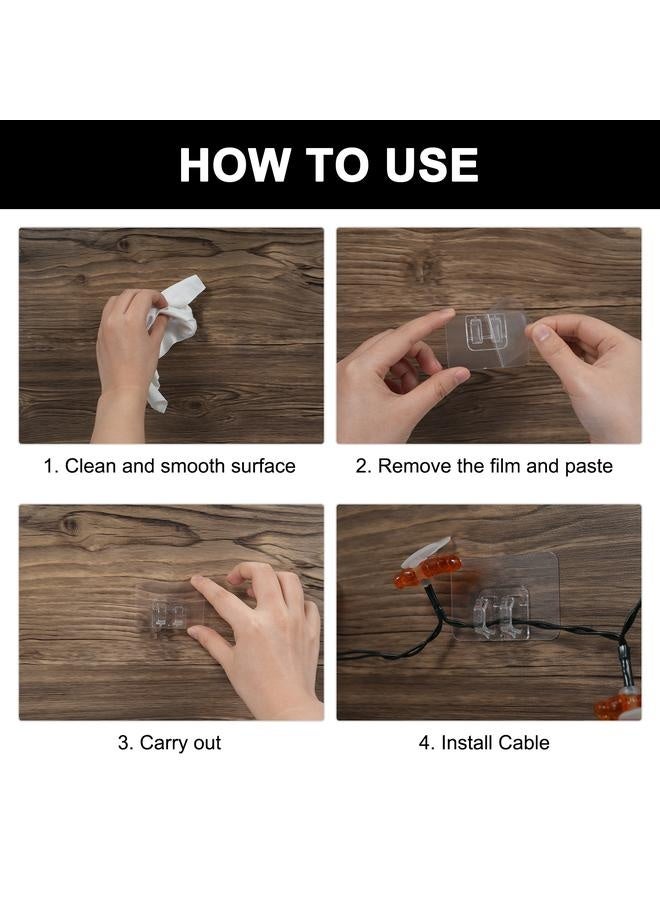 HOW TO USE

1. Clean and smooth surface

2. Remove the film and paste

3. Carry out

4. Install Cable