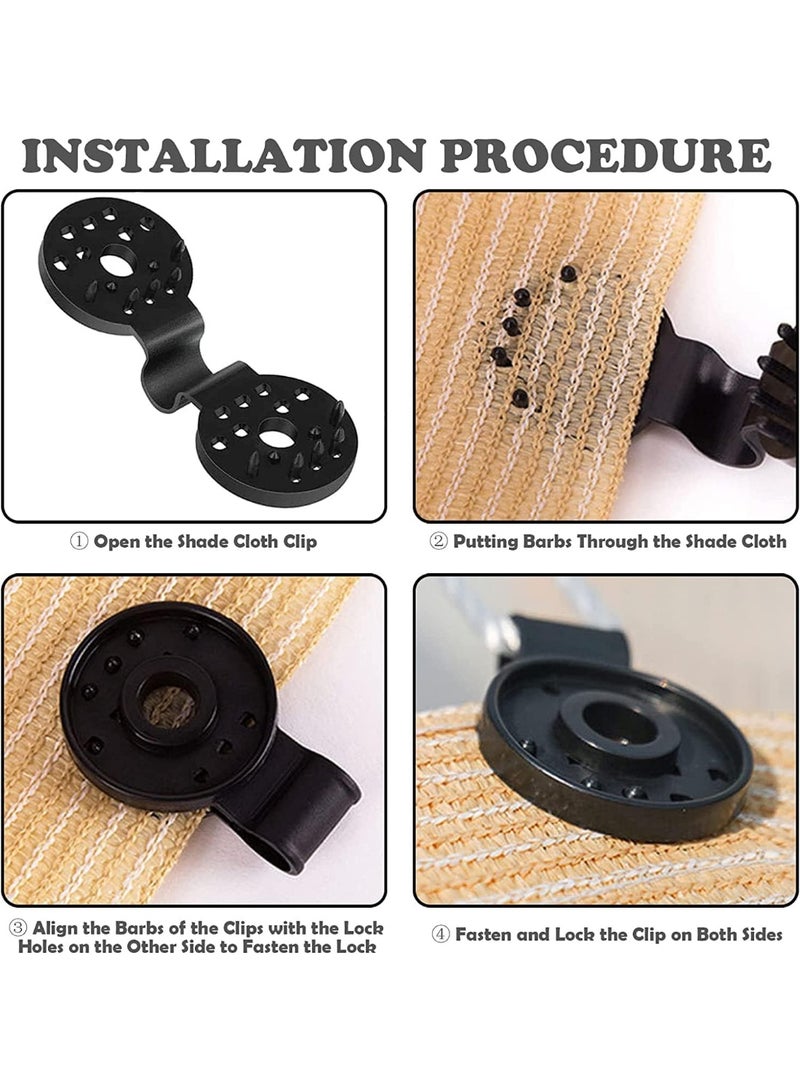 INSTALLATION PROCEDURE

① Open the Shade Cloth Clip

② Putting Barbs Through the Shade Cloth

③ Align the Barbs of the Clips with the Lock Holes on the Other Side to Fasten the Lock

④ Fasten and Lock the Clip on Both Sides