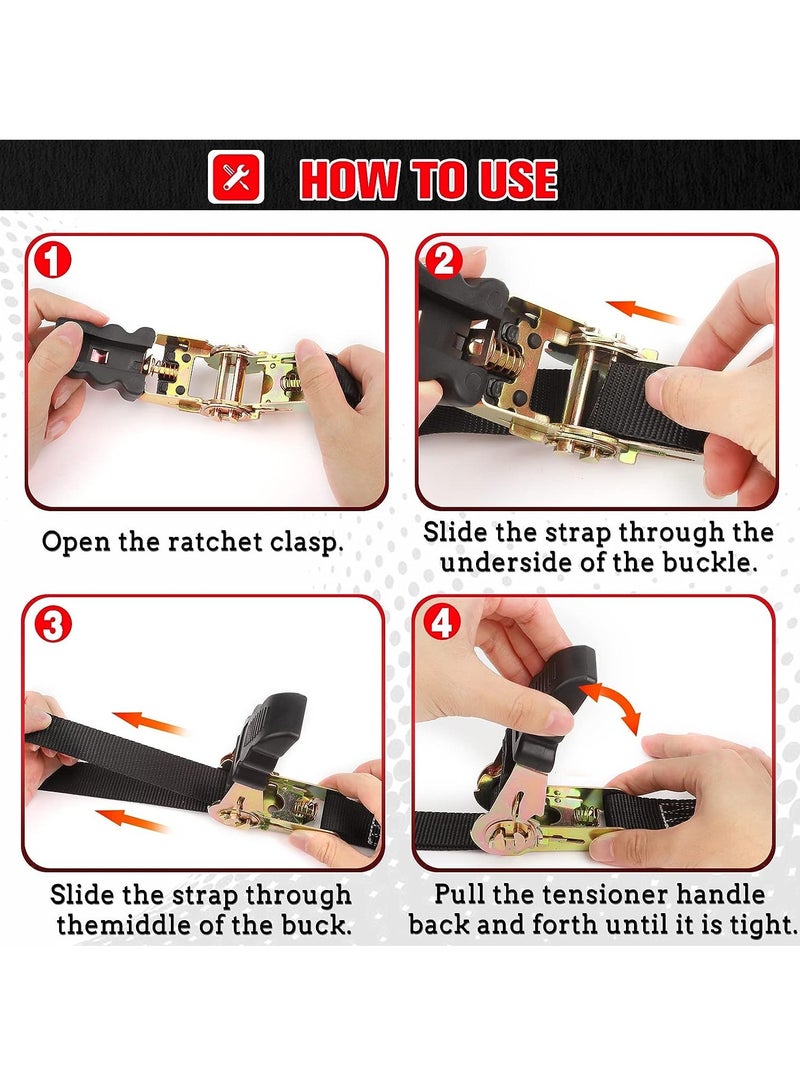 HOW TO USE

1

Open the ratchet clasp.

2

Slide the strap through the underside of the buckle.

3

Slide the strap through themiddle of the buck.

4

Pull the tensioner handle back and forth until it is tight.