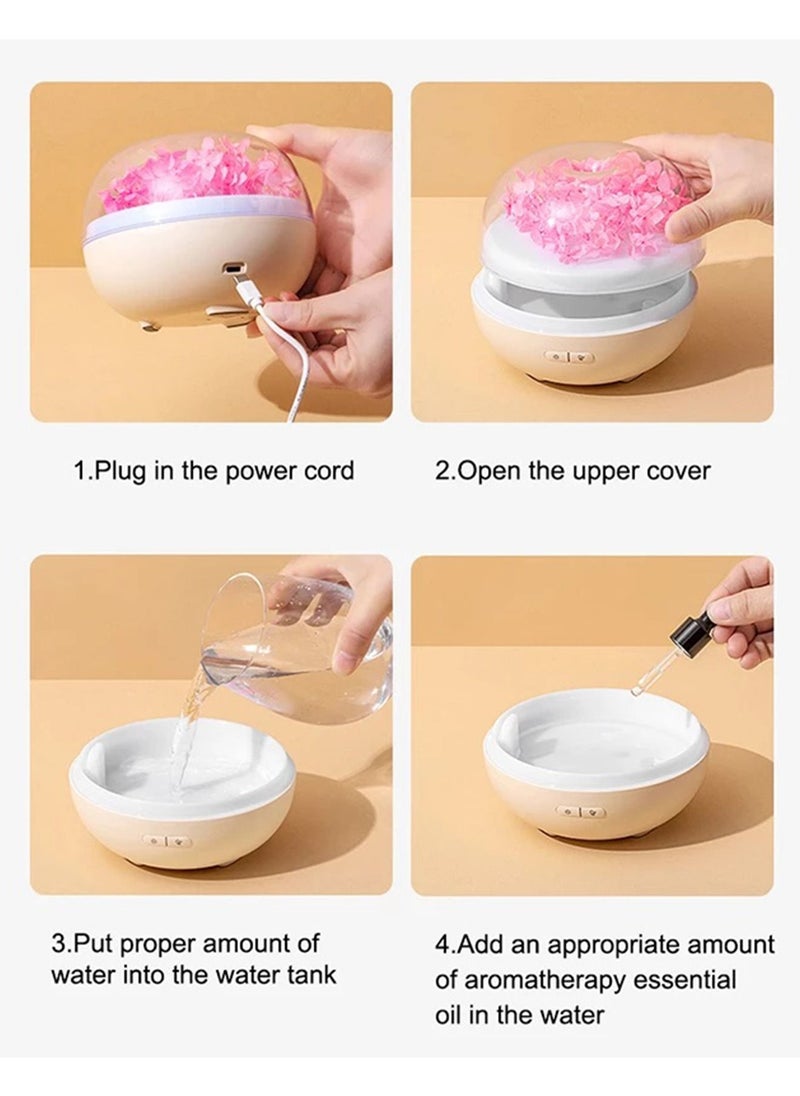 1.Plug in the power cord

2.Open the upper cover

3.Put proper amount of water into the water tank

4.Add an appropriate amount of aromatherapy essential oil in the water