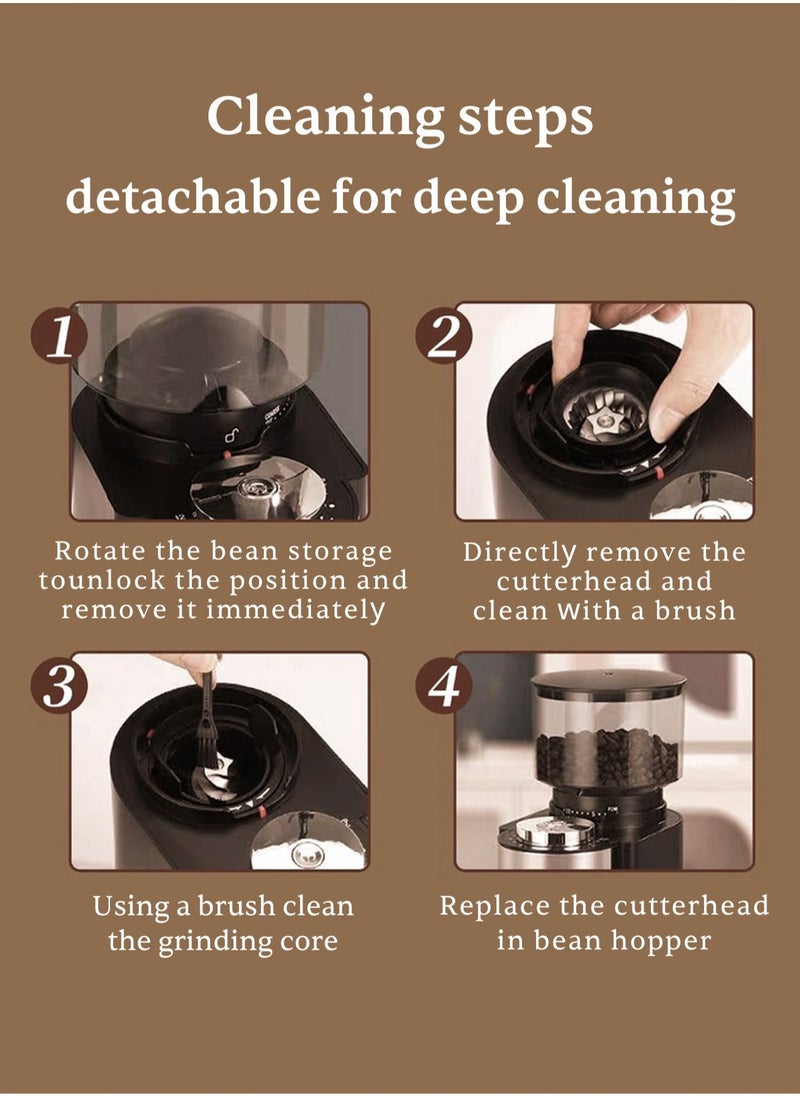 Cleaning steps
detachable for deep cleaning

1

Rotate the bean storage tounlock the position and remove it immediately

2

Directly remove the cutterhead and clean With a brush

3

Using a brush clean the grinding core

4

Replace the cutterhead in bean hopper