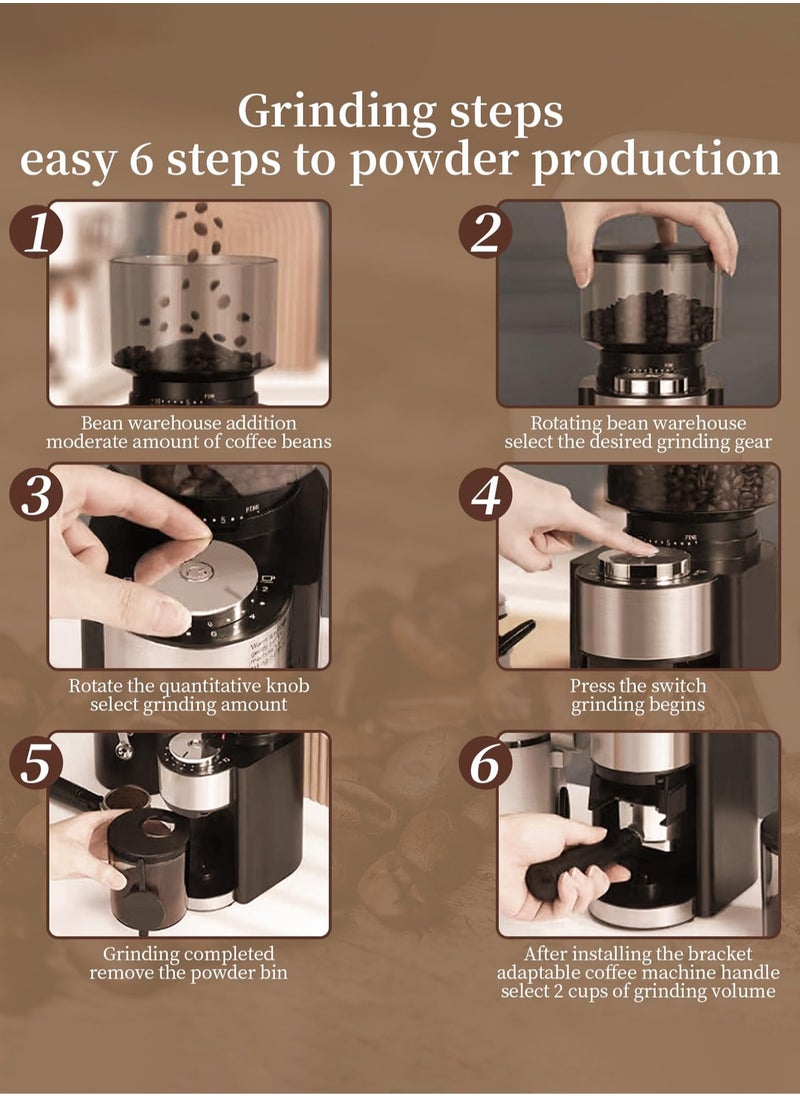 Grinding steps
easy 6 steps to powder production

1
Bean warehouse addition
moderate amount of coffee beans

2
Rotating bean warehouse
select the desired grinding gear

3
Rotate the quantitative knob
select grinding amount

4
Press the switch
grinding begins

5
Grinding completed
remove the powder bin

6
After installing the bracket
adaptable coffee machine handle
select 2 cups of grinding volume