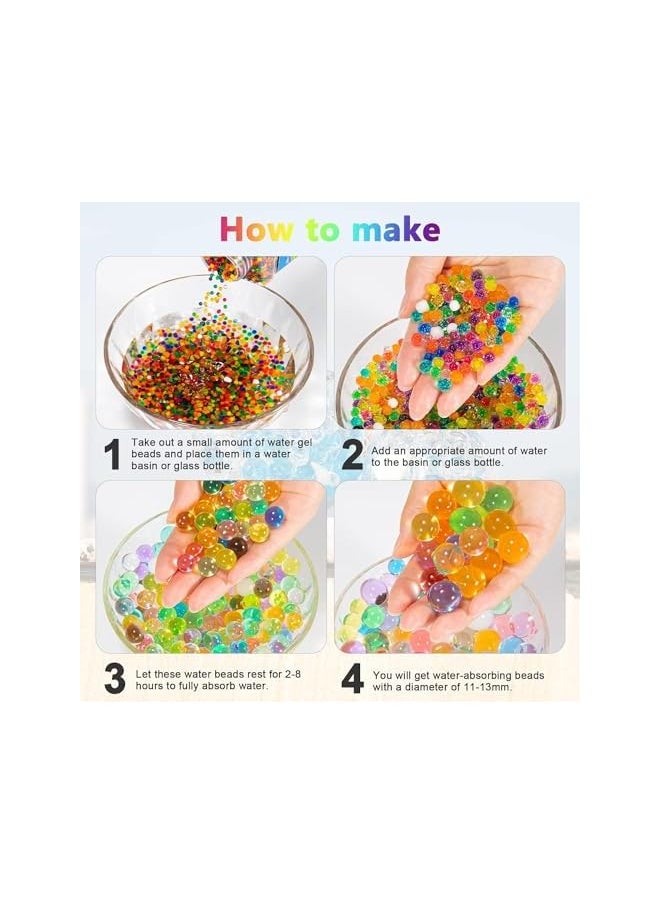 How to make

1 Take out a small amount of water gel beads and place them in a water basin or glass bottle.

2 Add an appropriate amount of water to the basin or glass bottle.

3 Let these water beads rest for 2-8 hours to fully absorb water.

4 You will get water-absorbing beads with a diameter of 11-13mm.