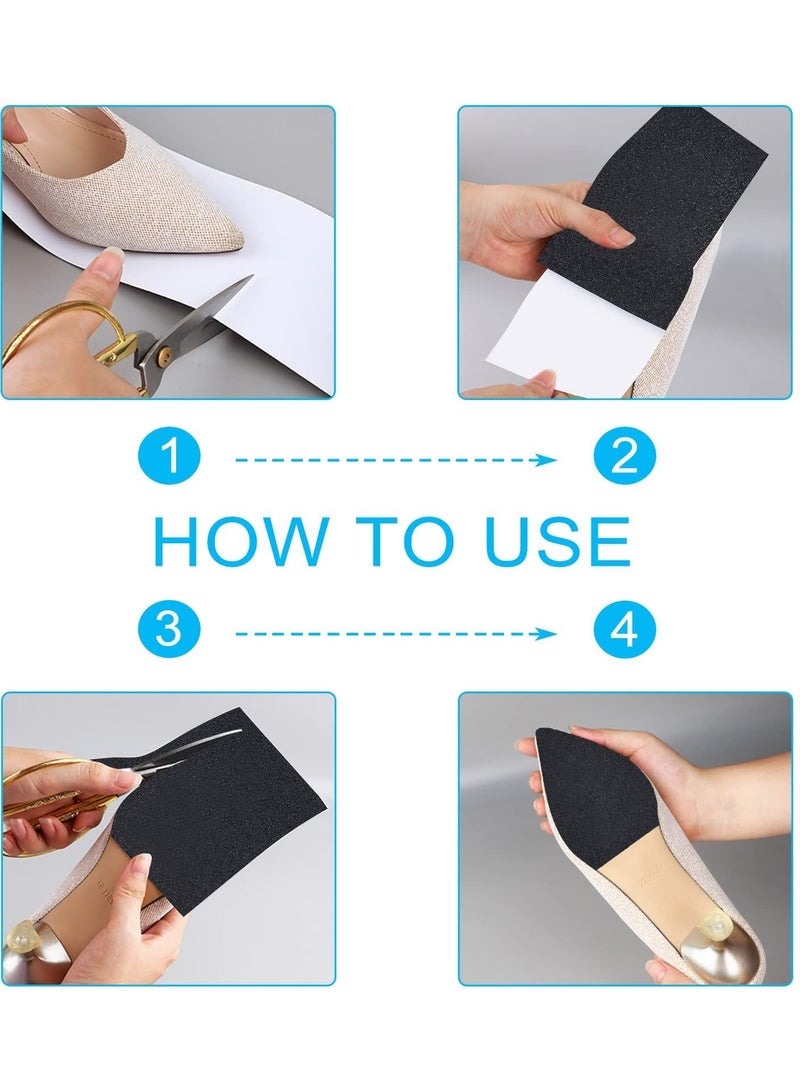 1
2
HOW TO USE
3
4