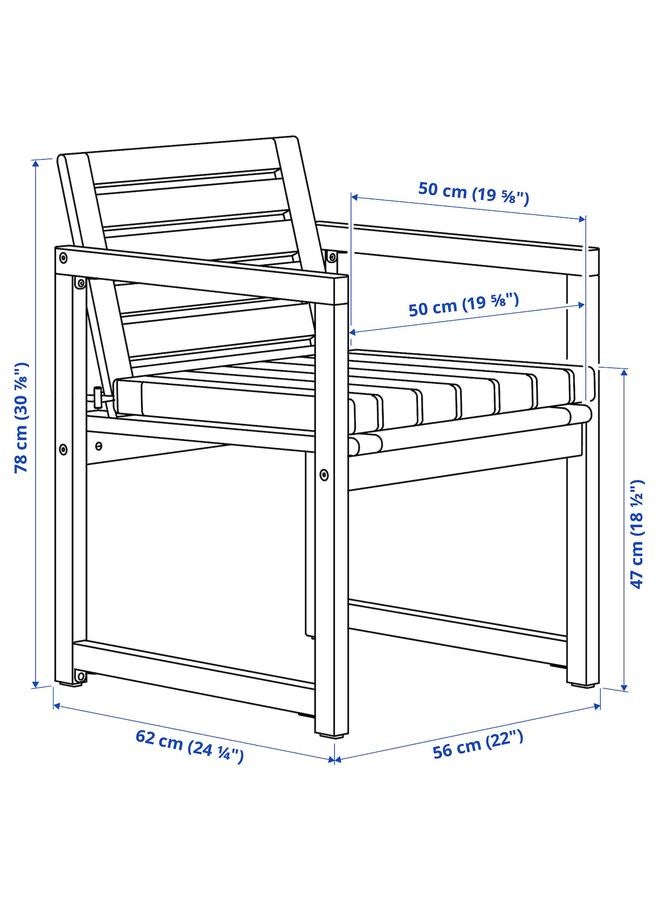 50 cm (19 ⅝")

50 cm (19 ⅝")

78 cm (30 ⅞")

47 cm (18 ½")

62 cm (24 ¼")

56 cm (22")