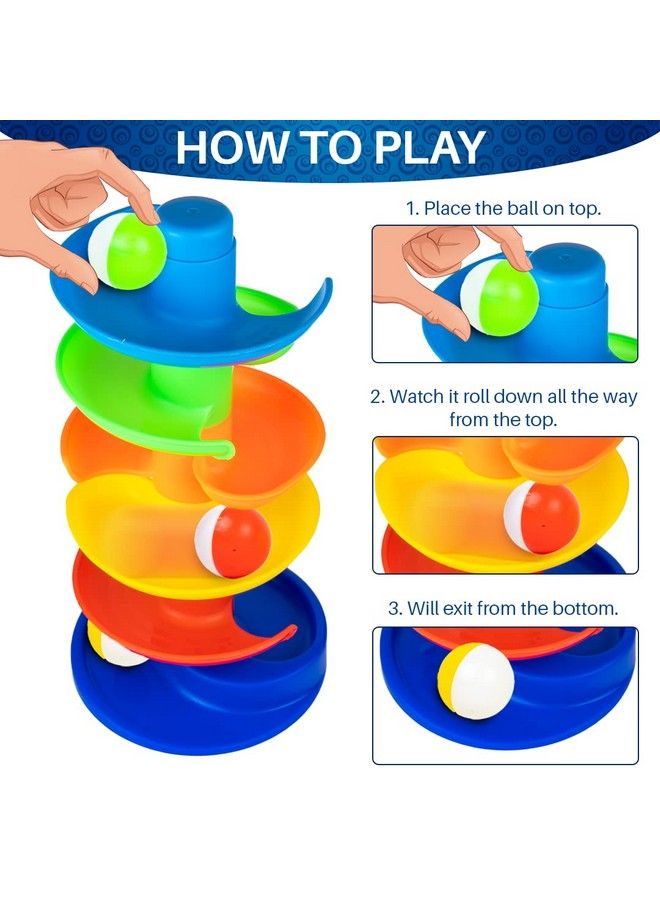 HOW TO PLAY

1. Place the ball on top.

2. Watch it roll down all the way from the top.

3. Will exit from the bottom.