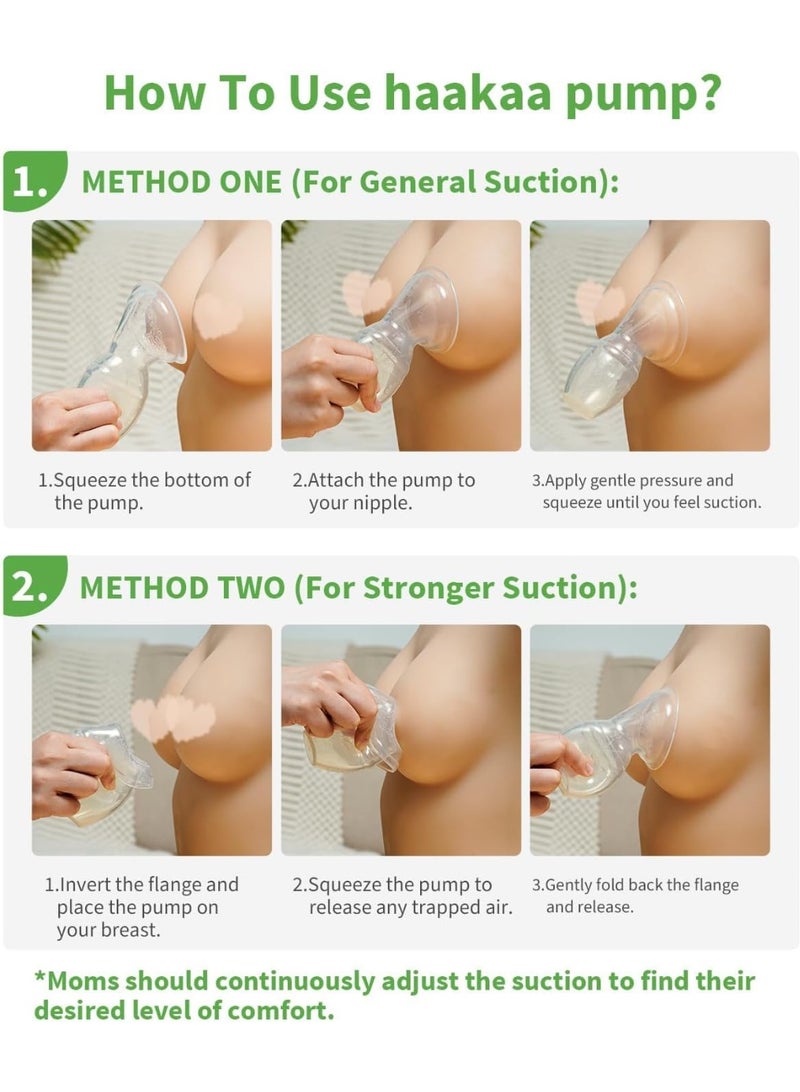 How To Use haakaa pump?

1. METHOD ONE (For General Suction):

1.Squeeze the bottom of the pump.

2.Attach the pump to your nipple.

3.Apply gentle pressure and squeeze until you feel suction.

2. METHOD TWO (For Stronger Suction):

1.Invert the flange and place the pump on your breast.

2.Squeeze the pump to release any trapped air.

3.Gently fold back the flange and release.

*Moms should continuously adjust the suction to find their desired level of comfort.