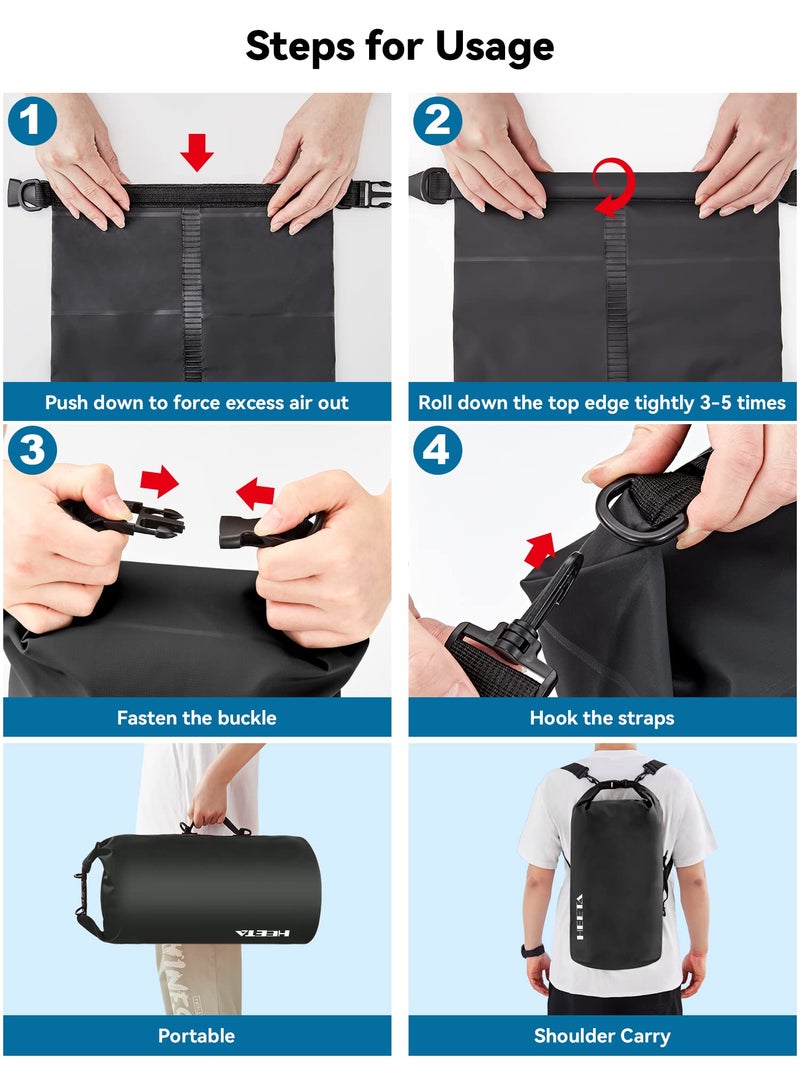 Steps for Usage

1
Push down to force excess air out

2
Roll down the top edge tightly 3-5 times

3
Fasten the buckle

4
Hook the straps

HEETA
Portable

HEETA
Shoulder Carry