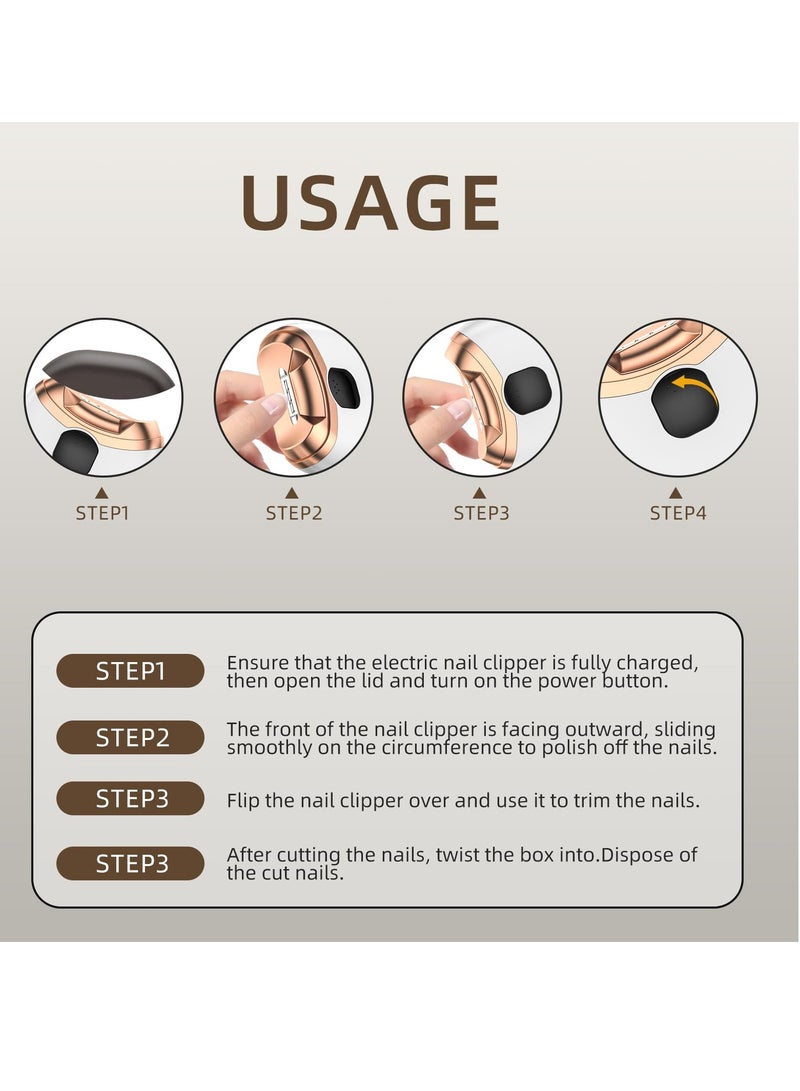 USAGE

STEP1

STEP2

STEP3

STEP4

STEP1 Ensure that the electric nail clipper is fully charged, then open the lid and turn on the power button.

STEP2 The front of the nail clipper is facing outward, sliding smoothly on the circumference to polish off the nails.

STEP3 Flip the nail clipper over and use it to trim the nails.

STEP3 After cutting the nails, twist the box into.Dispose of the cut nails.